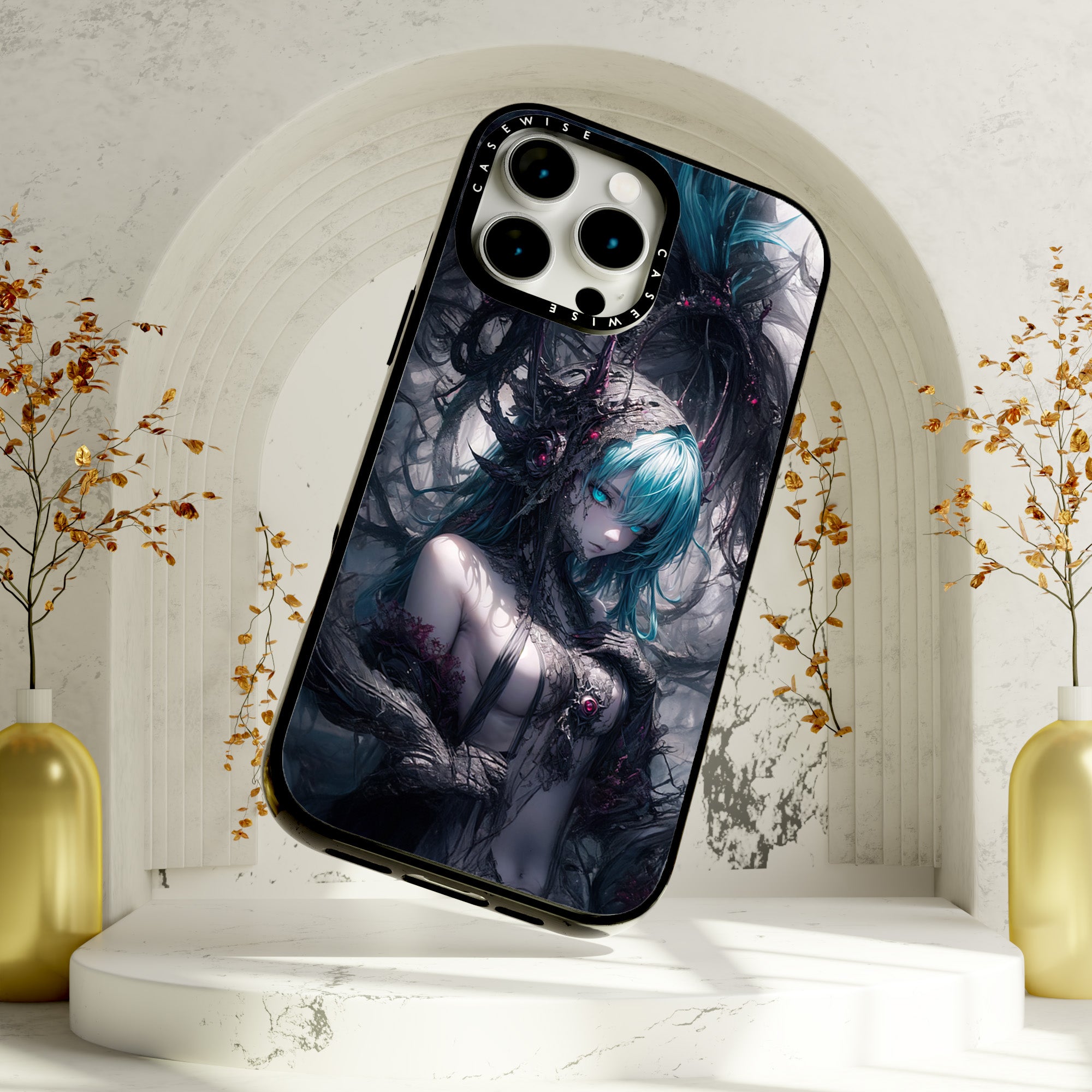 CASEWISE CASEWISE