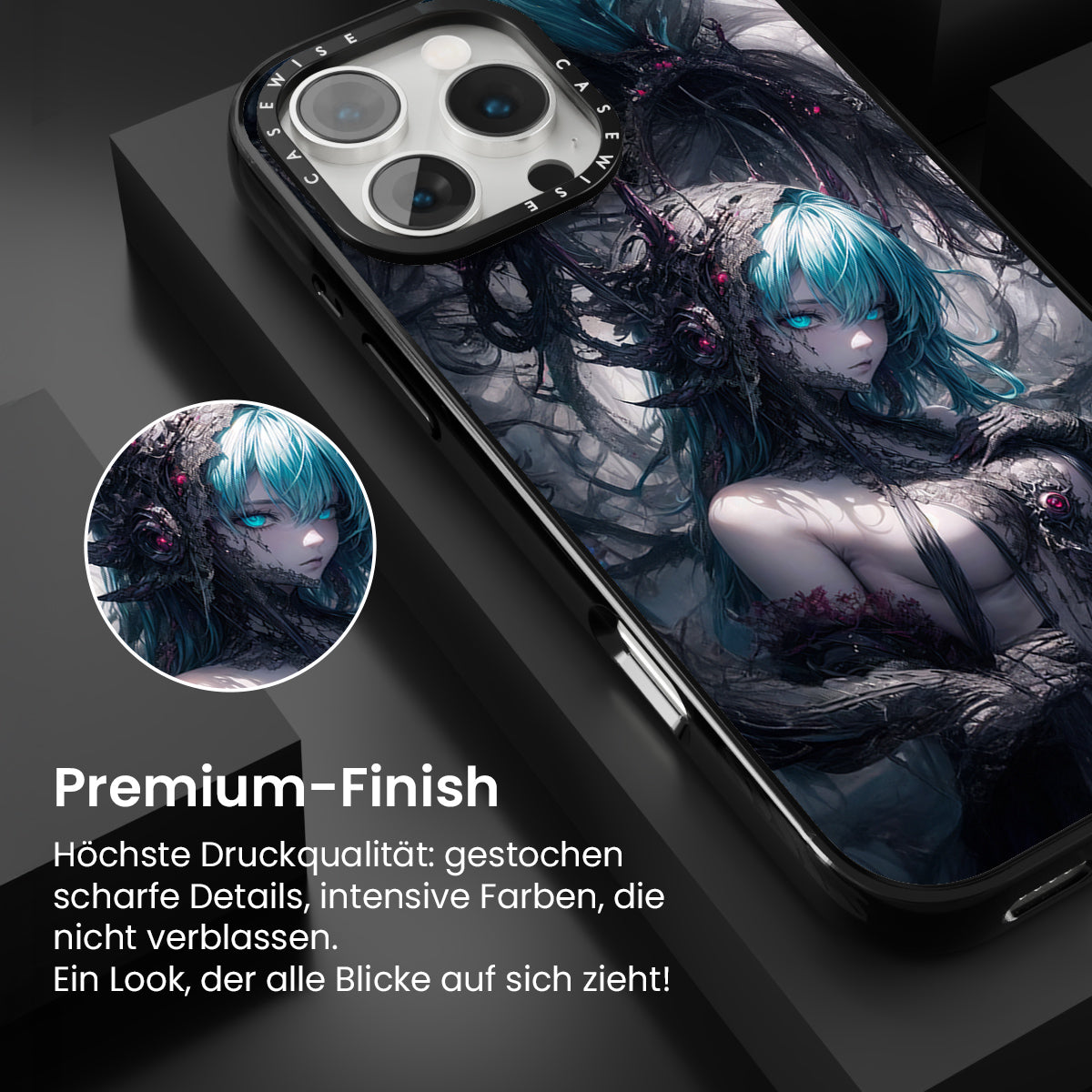 CASEWISE CASEWISE

Premium-Finish

Höchste Druckqualität: gestochen scharfe Details, intensive Farben, die nicht verblassen.
Ein Look, der alle Blicke auf sich zieht!