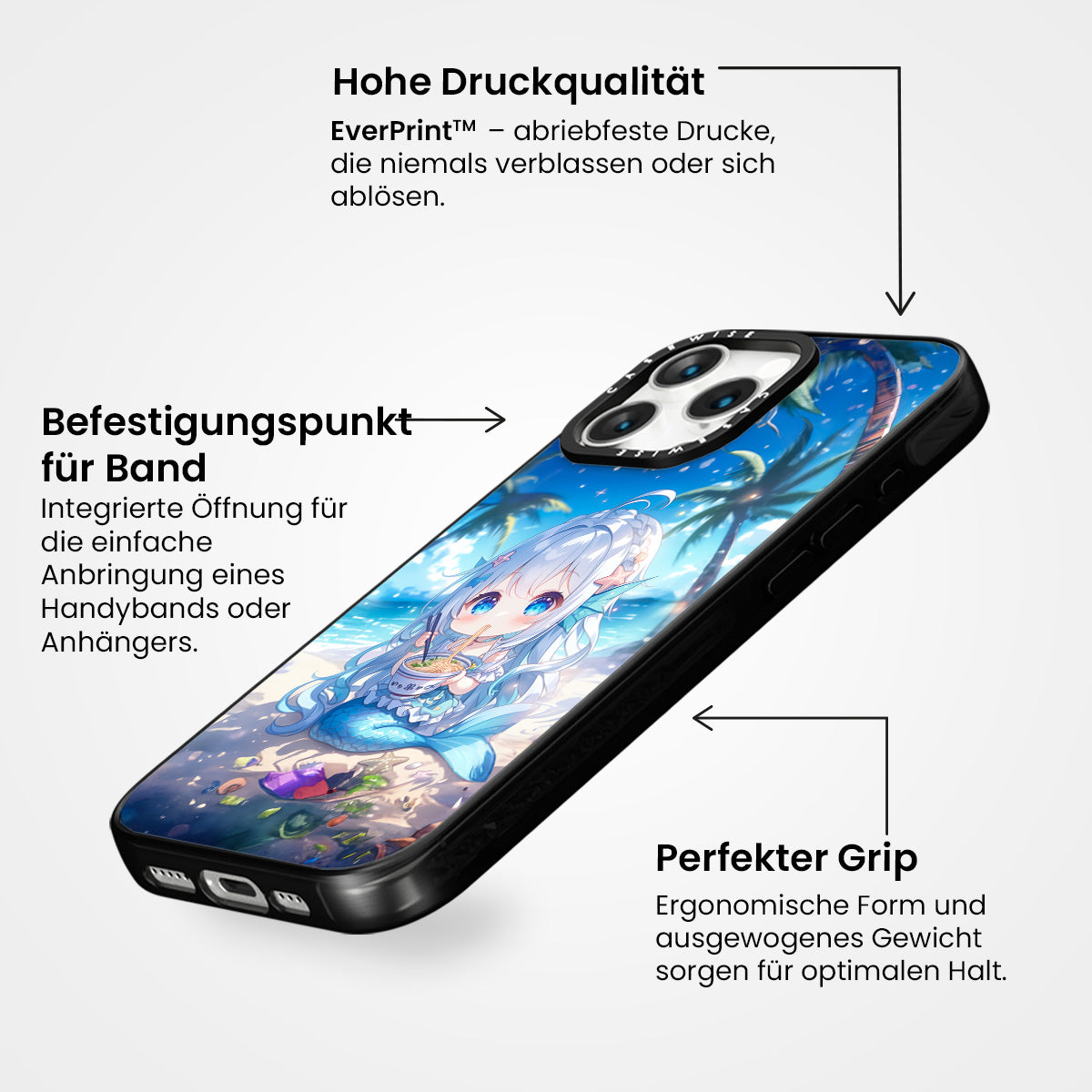 Hohe Druckqualität

EverPrint™ – abriebfeste Drucke, die niemals verblassen oder sich ablösen.

Befestigungspunkt für Band

Integrierte Öffnung für die einfache Anbringung eines Handybands oder Anhängers.

CASEWISE

CASEWISE

Perfekter Grip

Ergonomische Form und ausgewogenes Gewicht sorgen für optimalen Halt.