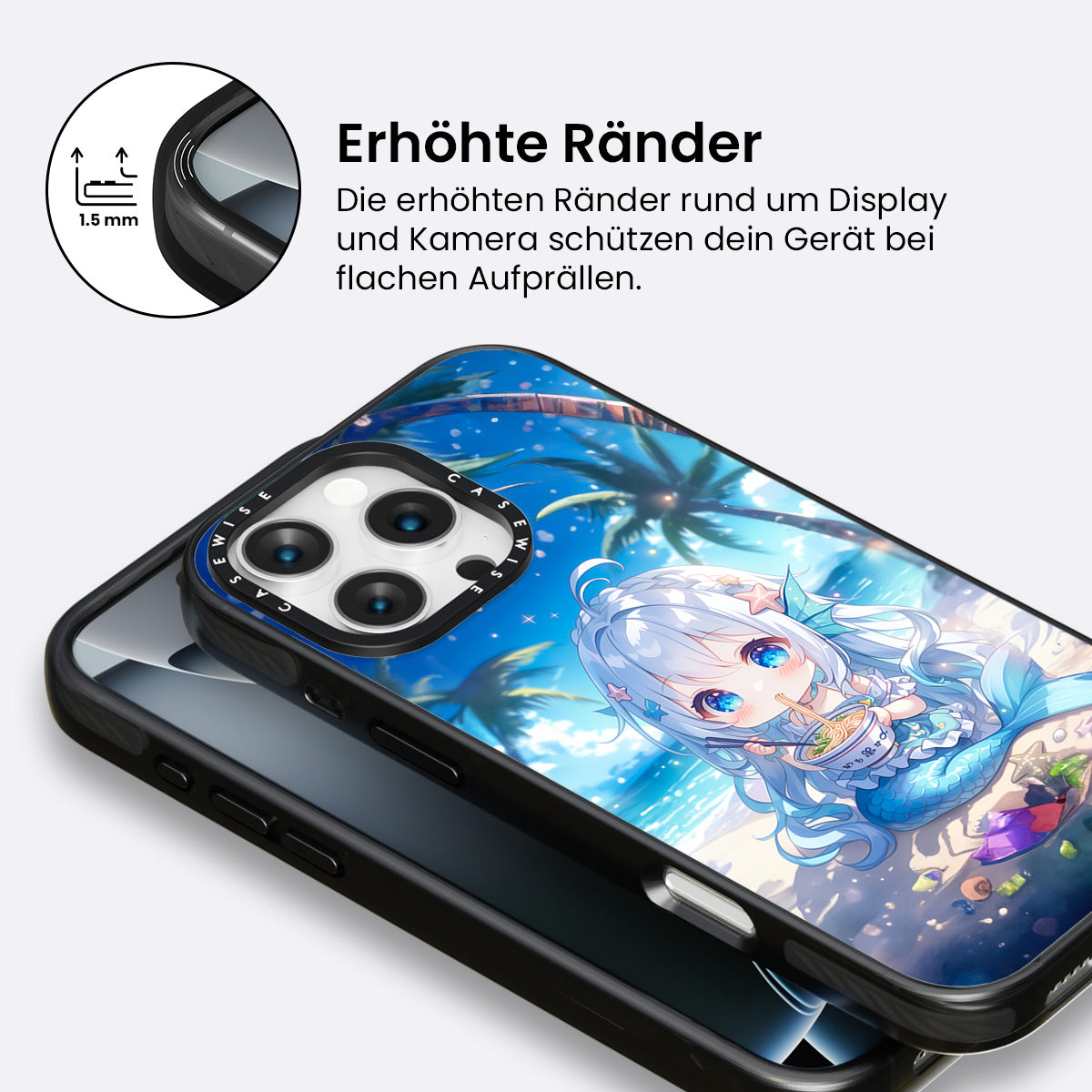 1.5 mm

Erhöhte Ränder

Die erhöhten Ränder rund um Display und Kamera schützen dein Gerät bei flachen Aufprällen.

CASEWISE CASEWISE