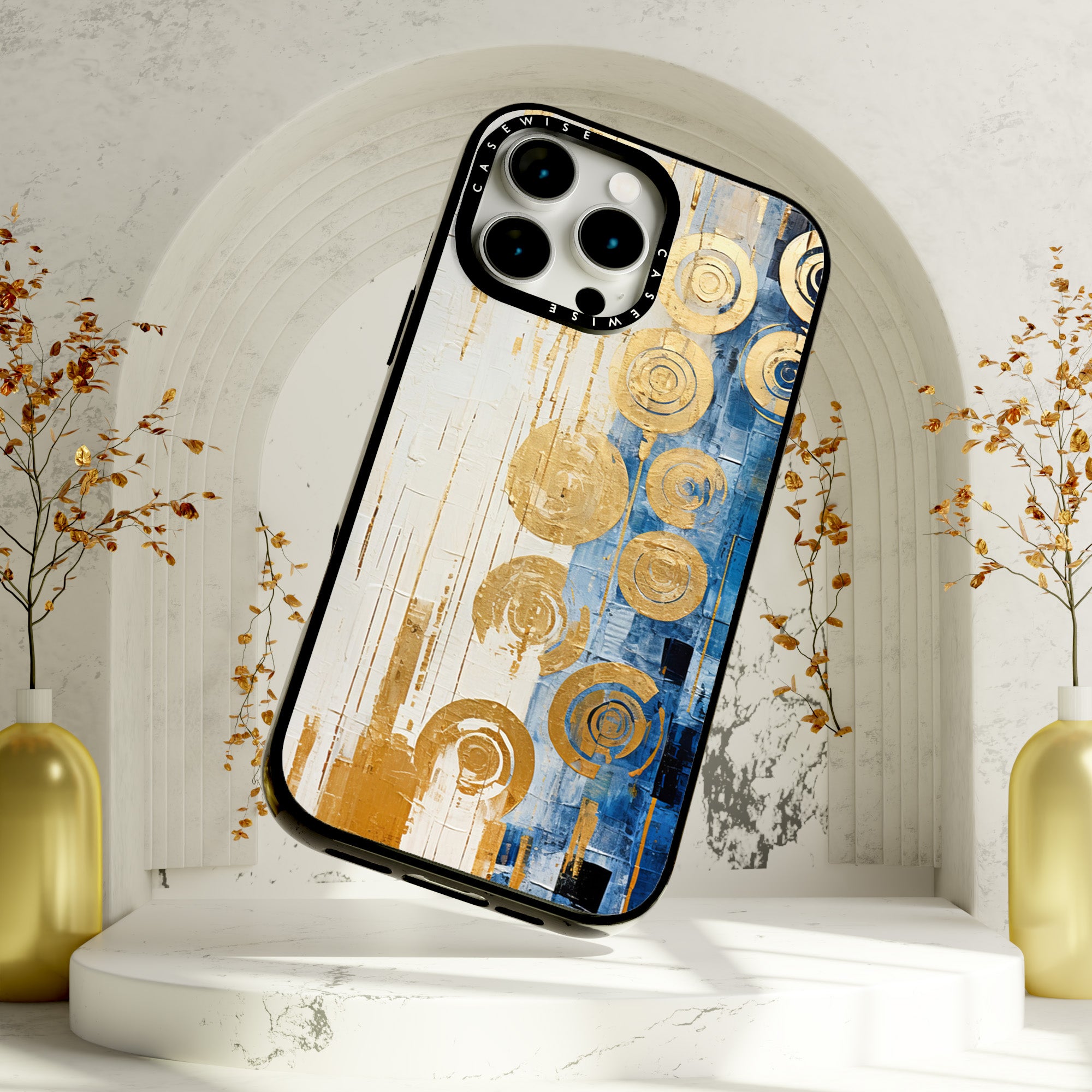 CASEWISE
CASEWISE