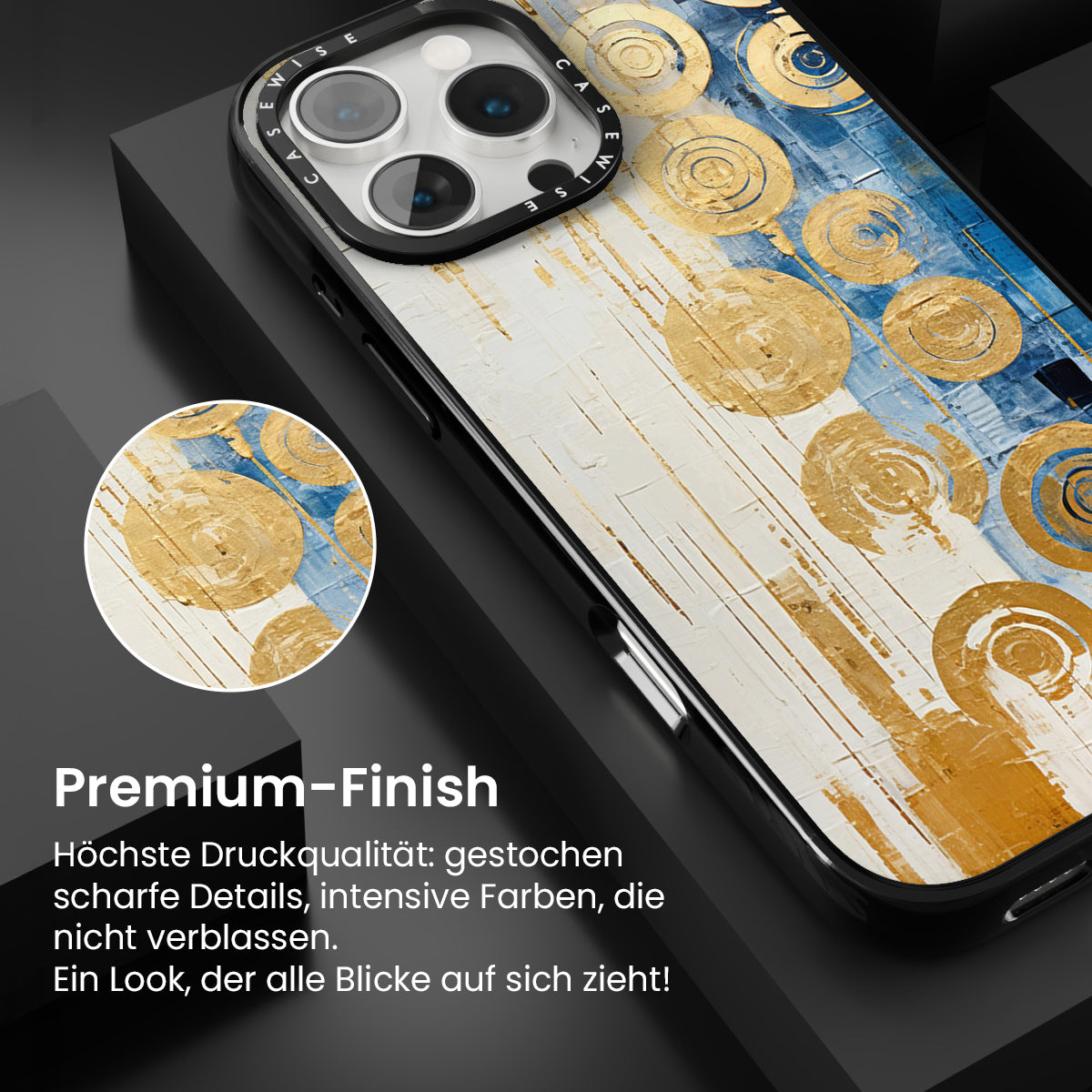 CASEWISE CASEWISE

Premium-Finish

Höchste Druckqualität: gestochen scharfe Details, intensive Farben, die nicht verblassen.
Ein Look, der alle Blicke auf sich zieht!