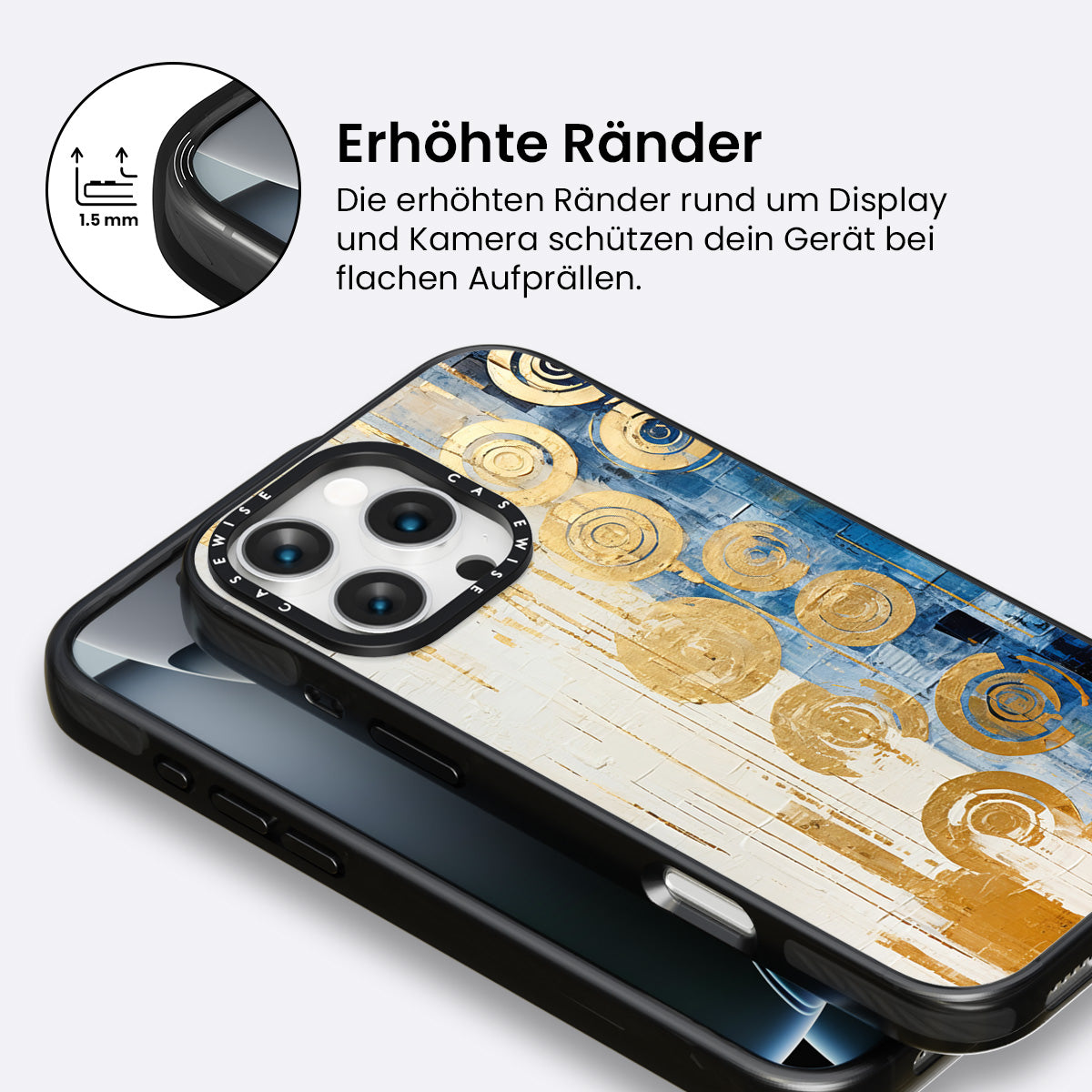 1.5 mm

Erhöhte Ränder

Die erhöhten Ränder rund um Display und Kamera schützen dein Gerät bei flachen Aufprällen.

CASEWISE CASEWISE