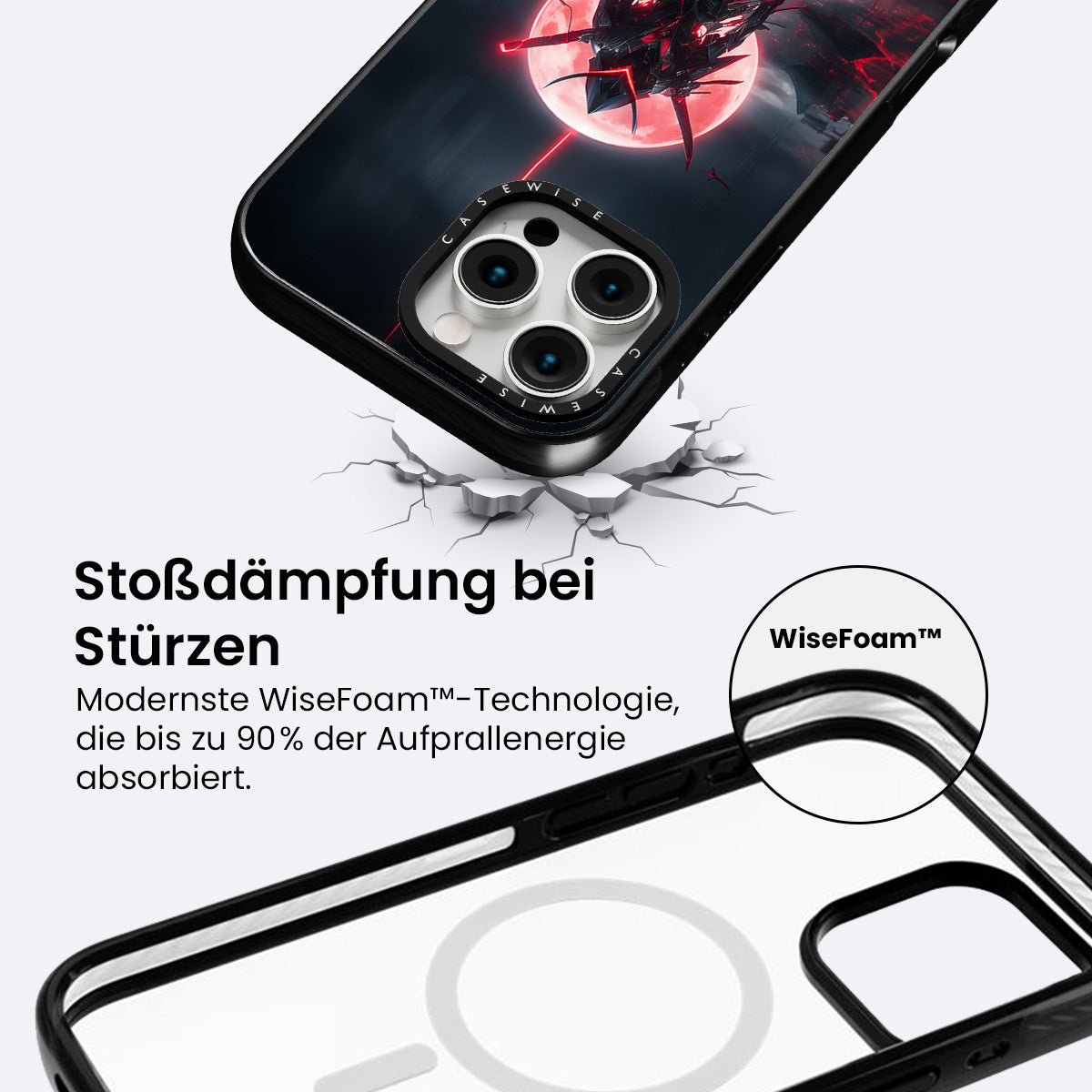 CASEWISE

CASEWISE

Stoßdämpfung bei Stürzen

Modernste WiseFoam™-Technologie, die bis zu 90% der Aufprallenergie absorbiert.

WiseFoam™