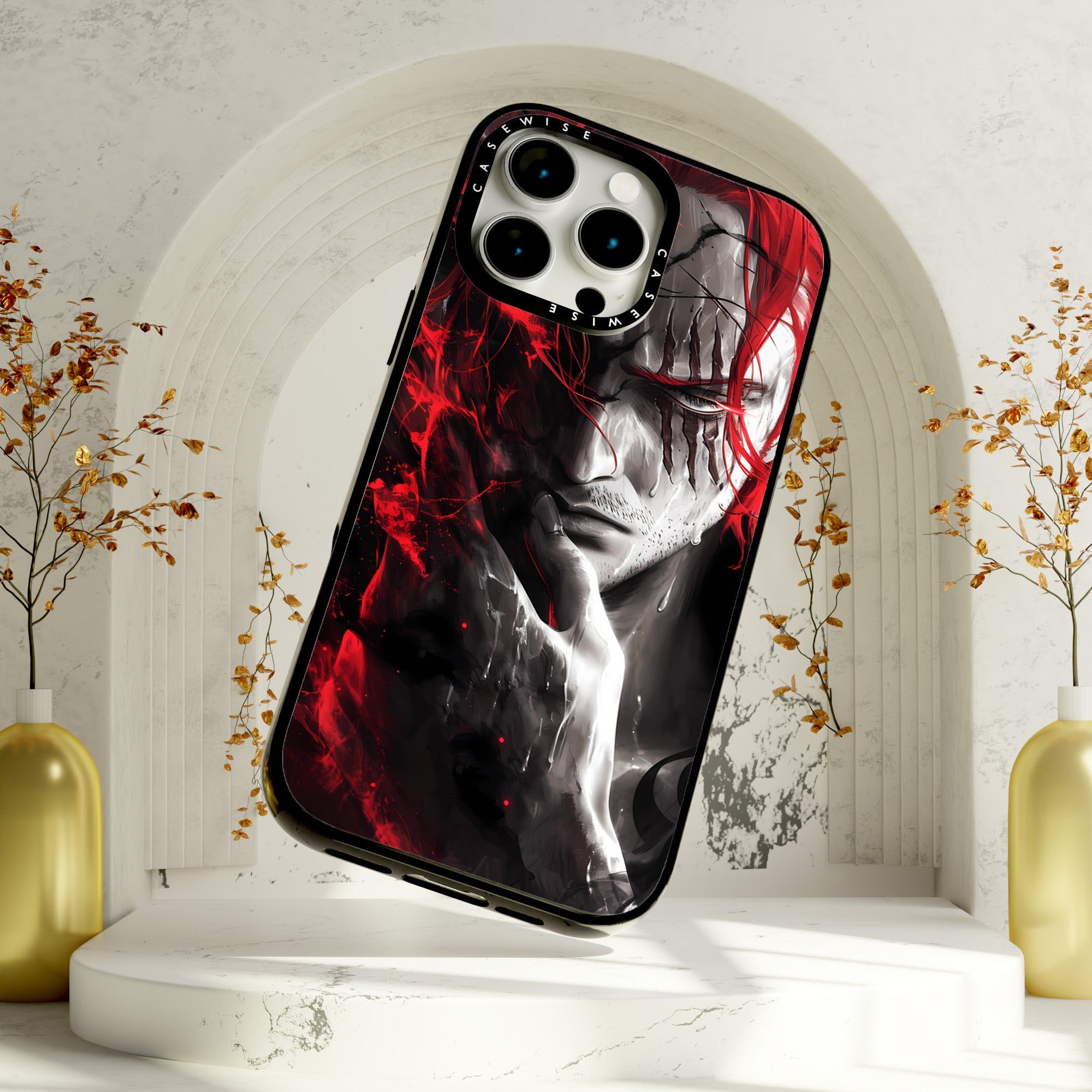 CASEWISE
CASEWISE