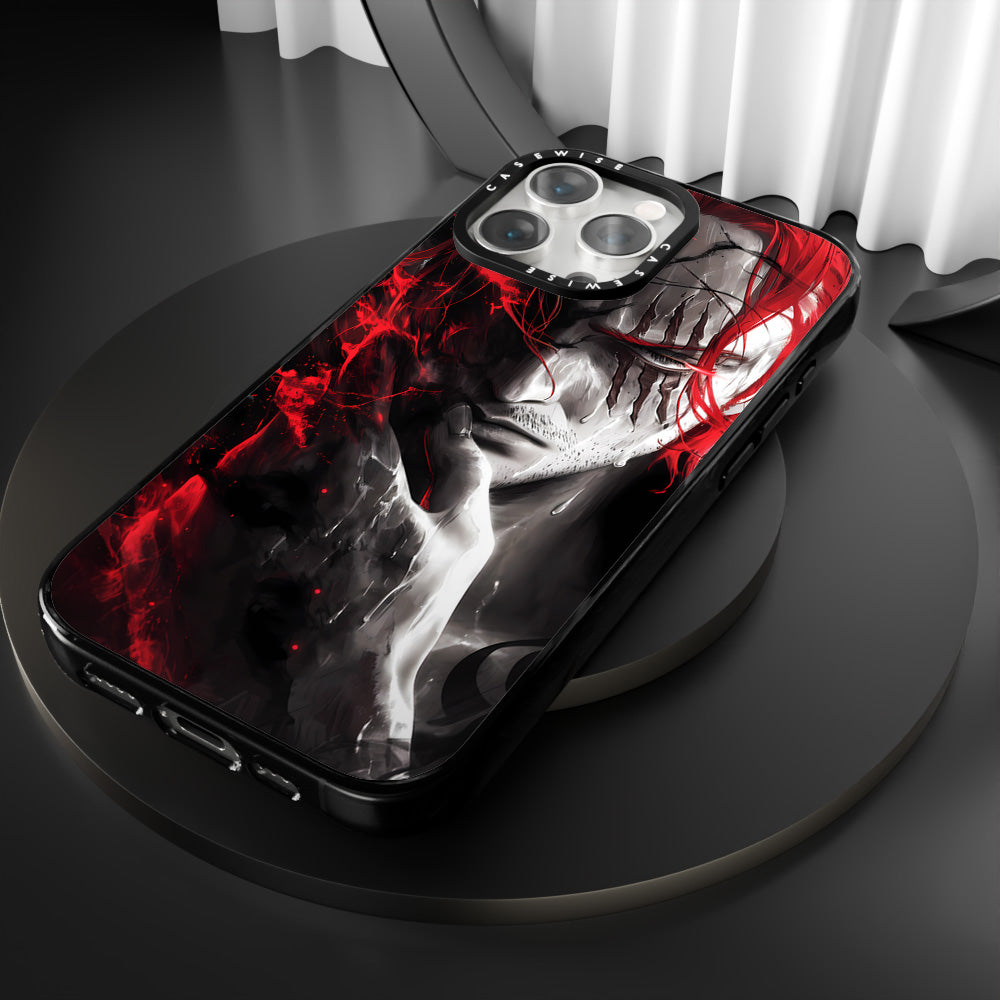 CASEWISE CASEWISE