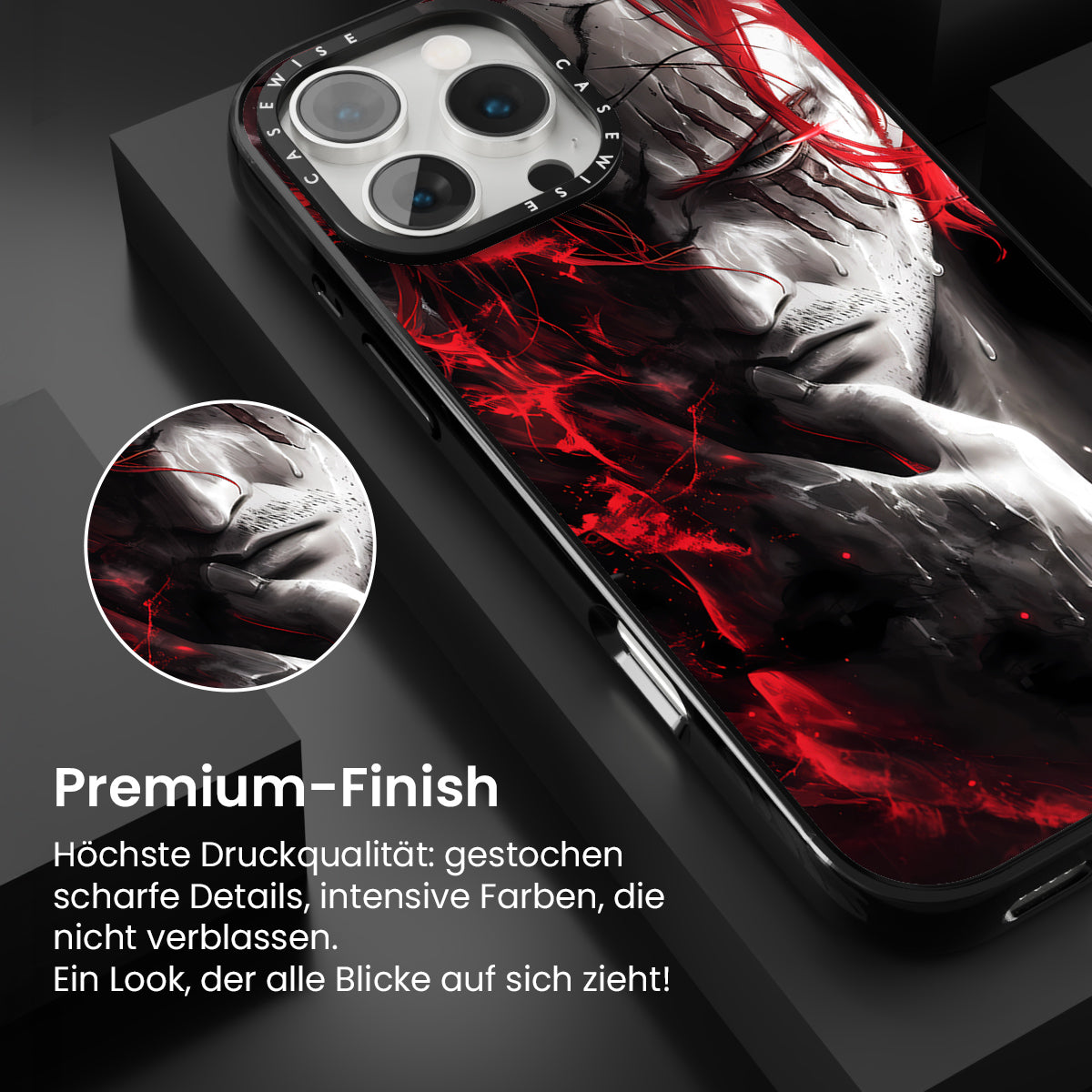 CASEWISE CASEWISE

Premium-Finish

Höchste Druckqualität: gestochen scharfe Details, intensive Farben, die nicht verblassen.
Ein Look, der alle Blicke auf sich zieht!