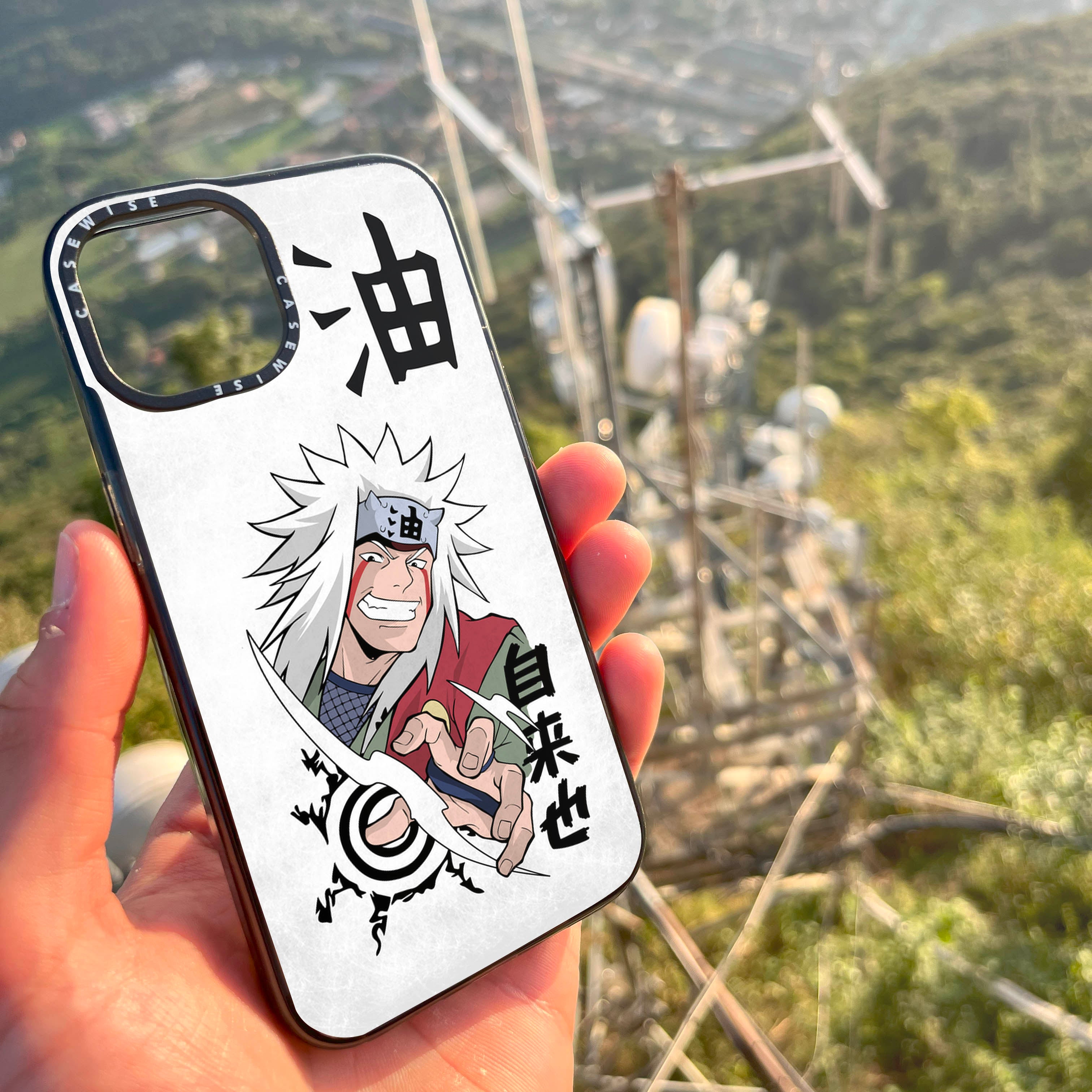 CASEWISE
CASEWISE

油

油

自来也