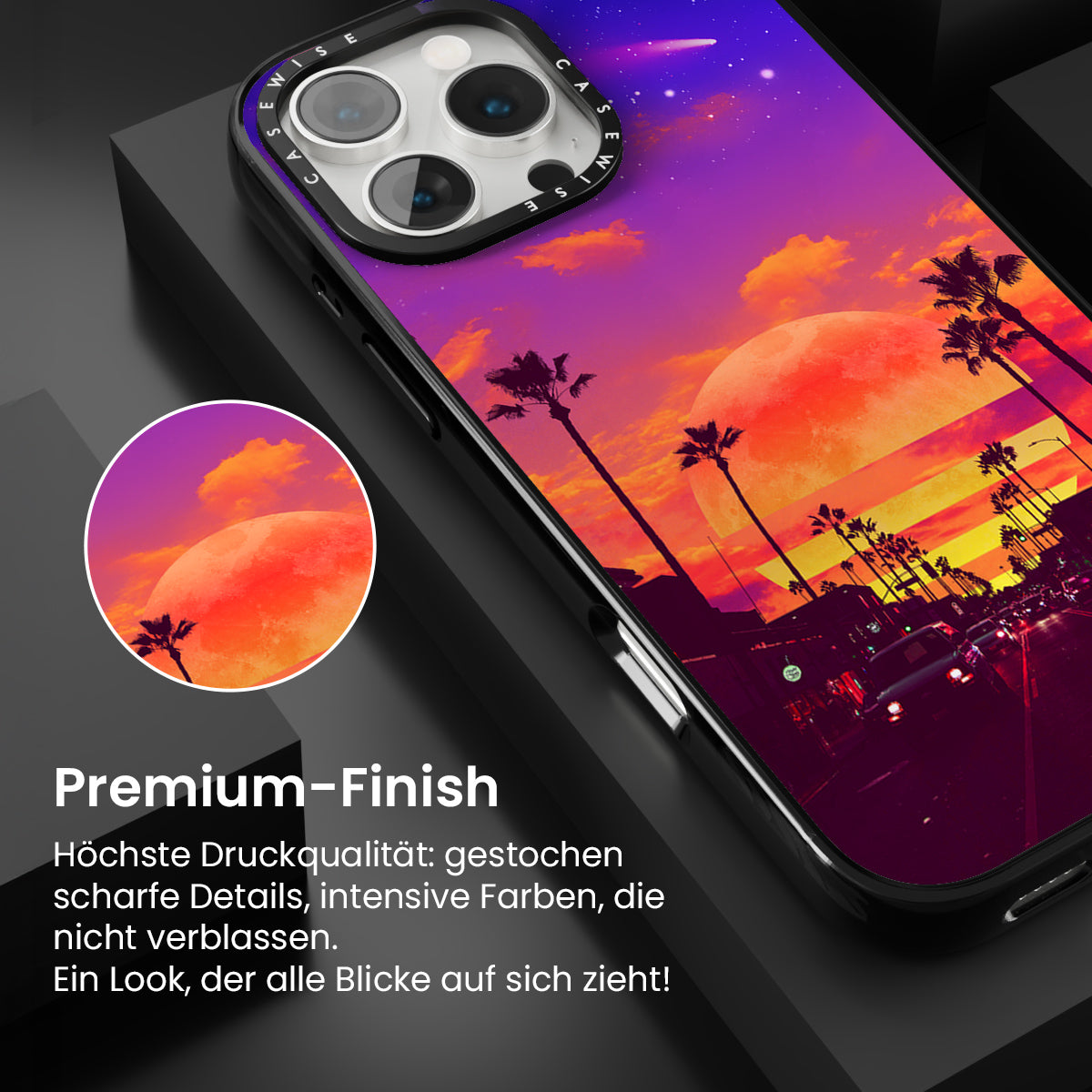 CASEWISE CASEWISE

Premium-Finish

Höchste Druckqualität: gestochen scharfe Details, intensive Farben, die nicht verblassen.
Ein Look, der alle Blicke auf sich zieht!