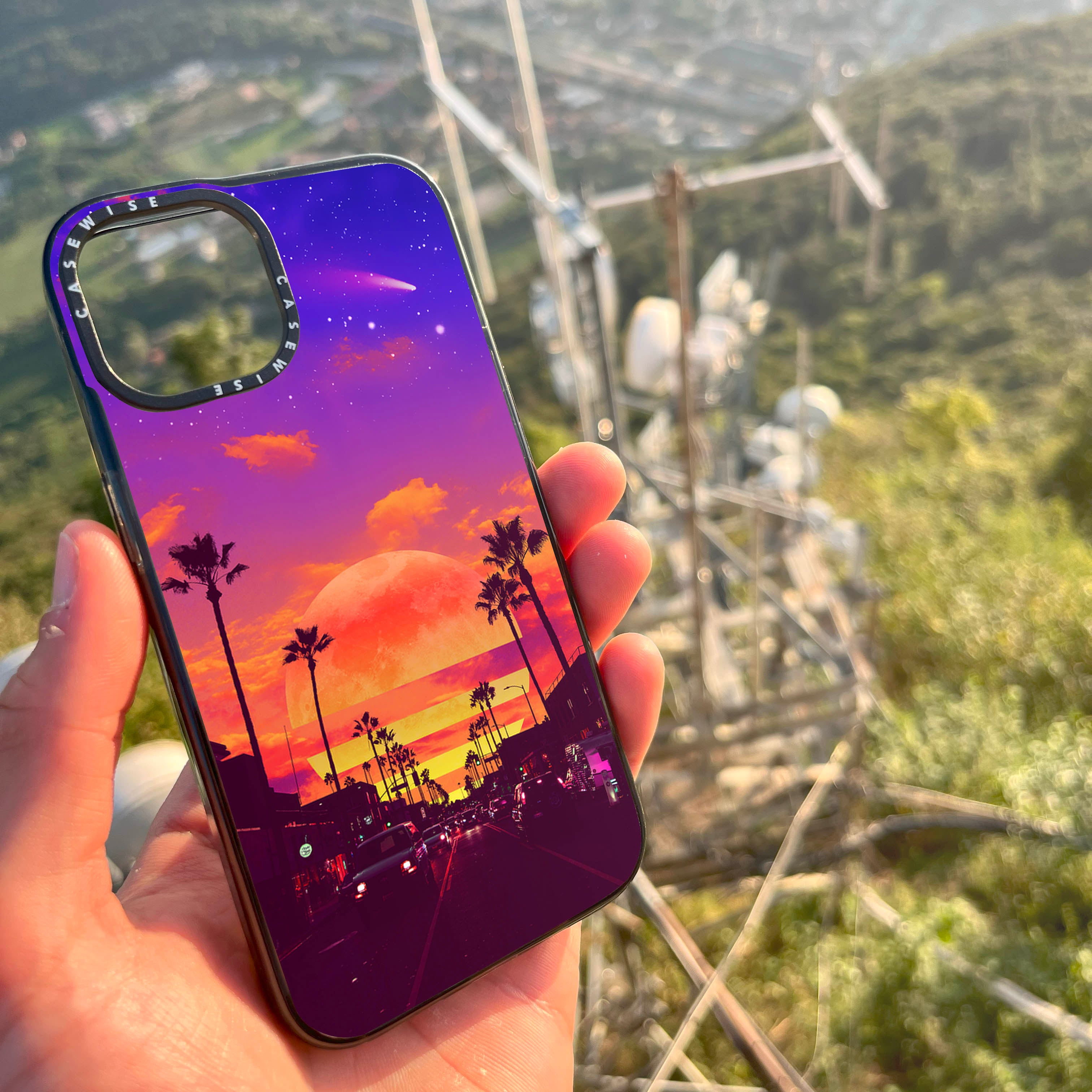 CASEWISE CASEWISE