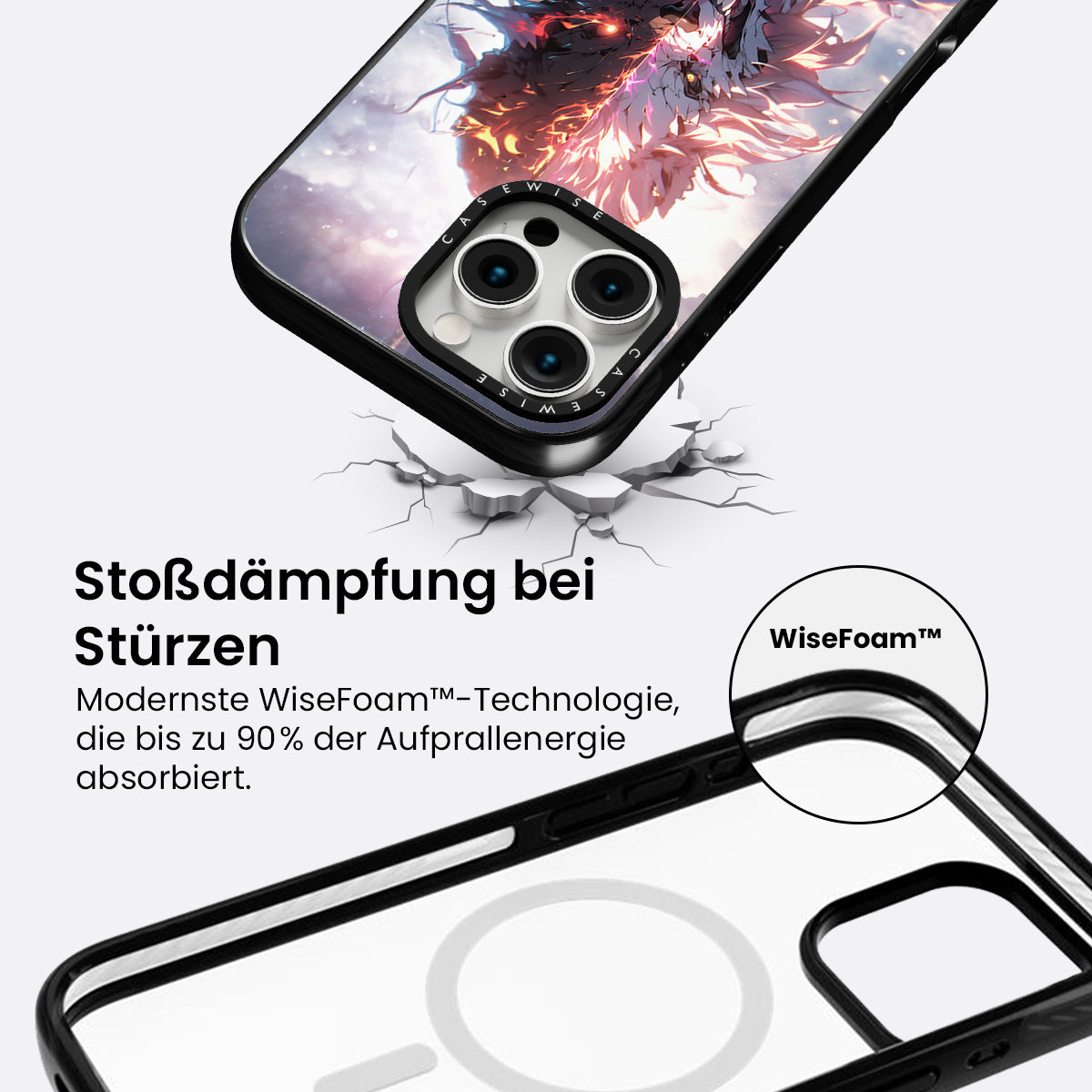 CASEWISE
CASEWISE

Stoßdämpfung bei Stürzen

Modernste WiseFoam™-Technologie, die bis zu 90% der Aufprallenergie absorbiert.

WiseFoam™