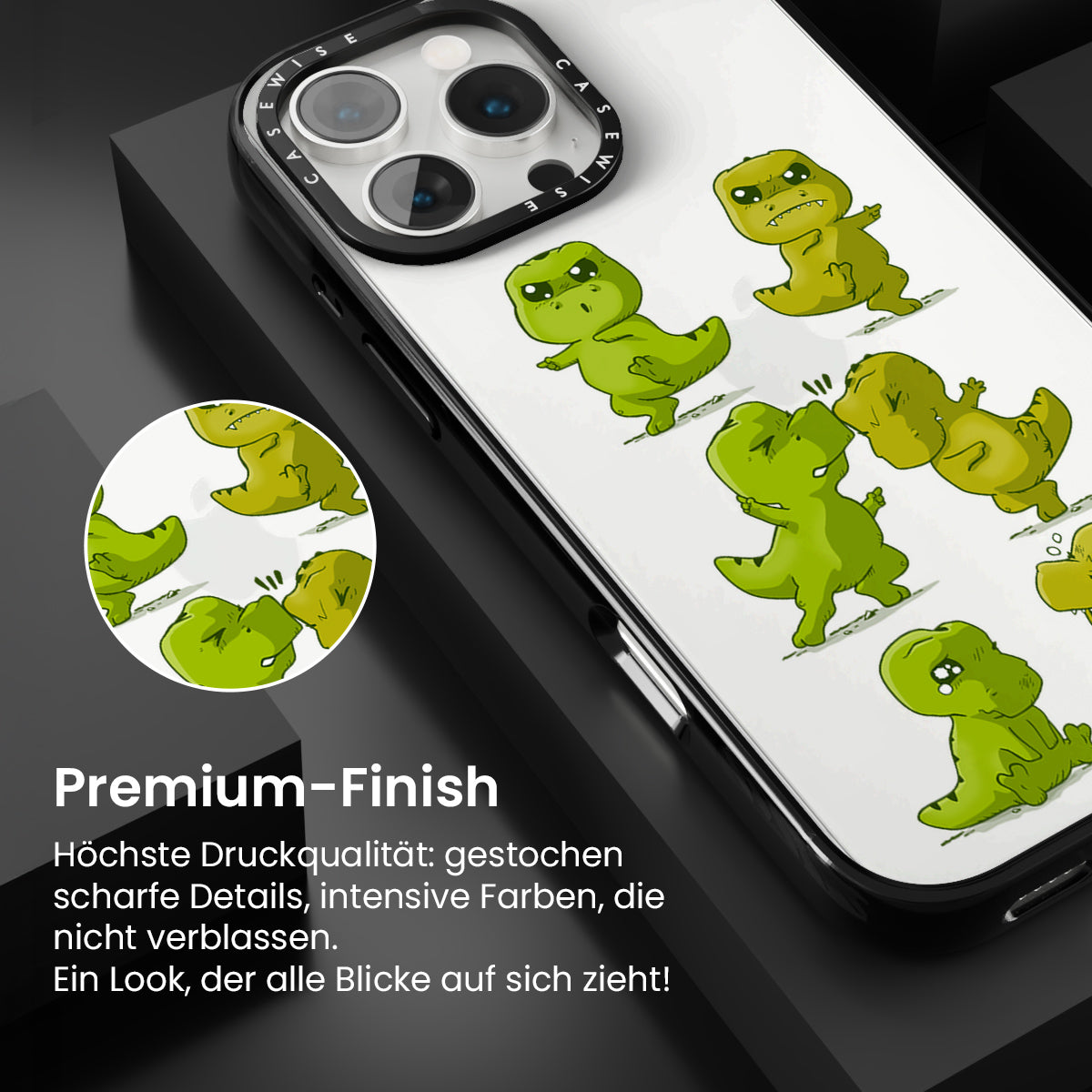 CASEWISE CASEWISE

Premium-Finish

Höchste Druckqualität: gestochen scharfe Details, intensive Farben, die nicht verblassen.
Ein Look, der alle Blicke auf sich zieht!