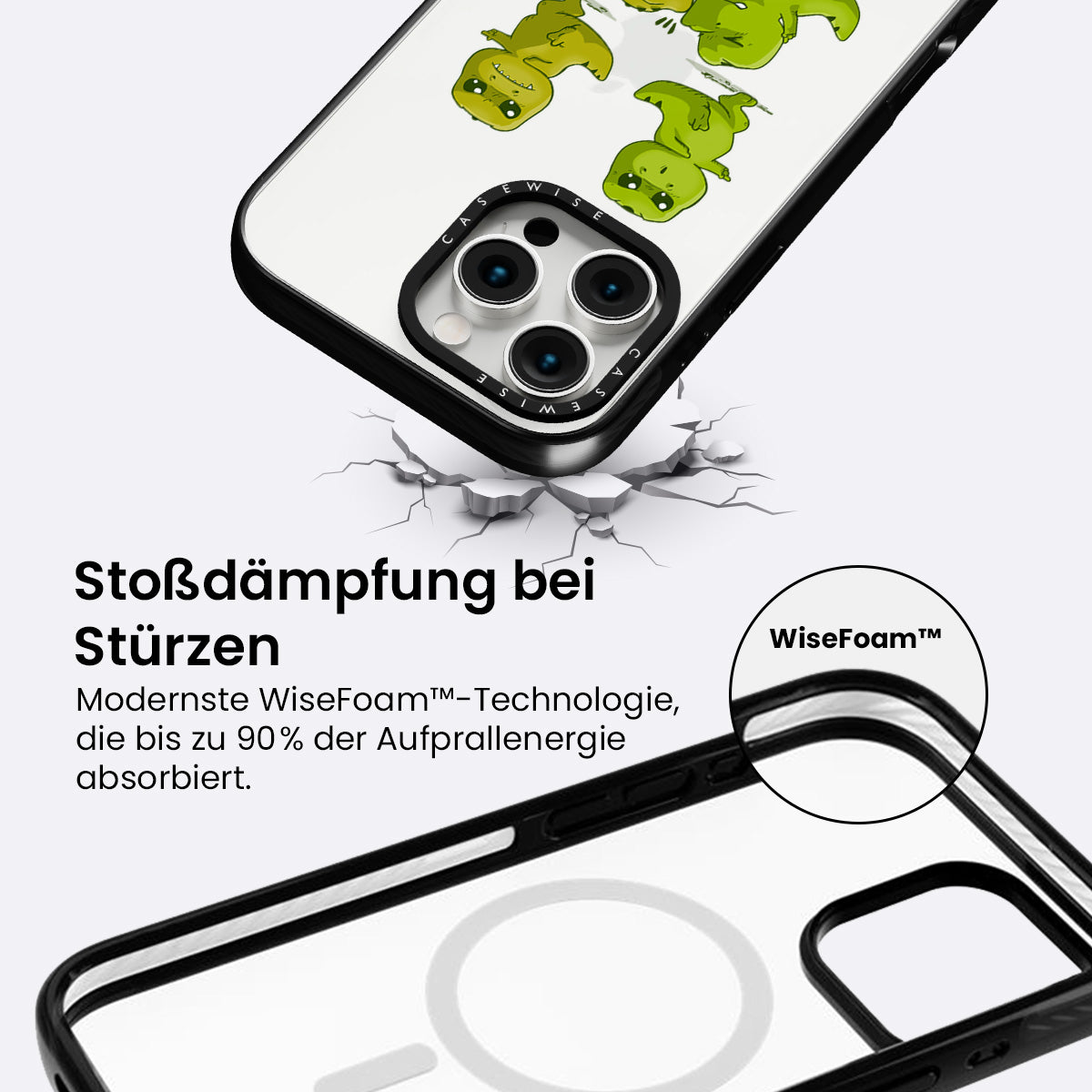 CASEWISE

CASEWISE

Stoßdämpfung bei Stürzen

Modernste WiseFoam™-Technologie, die bis zu 90% der Aufprallenergie absorbiert.

WiseFoam™