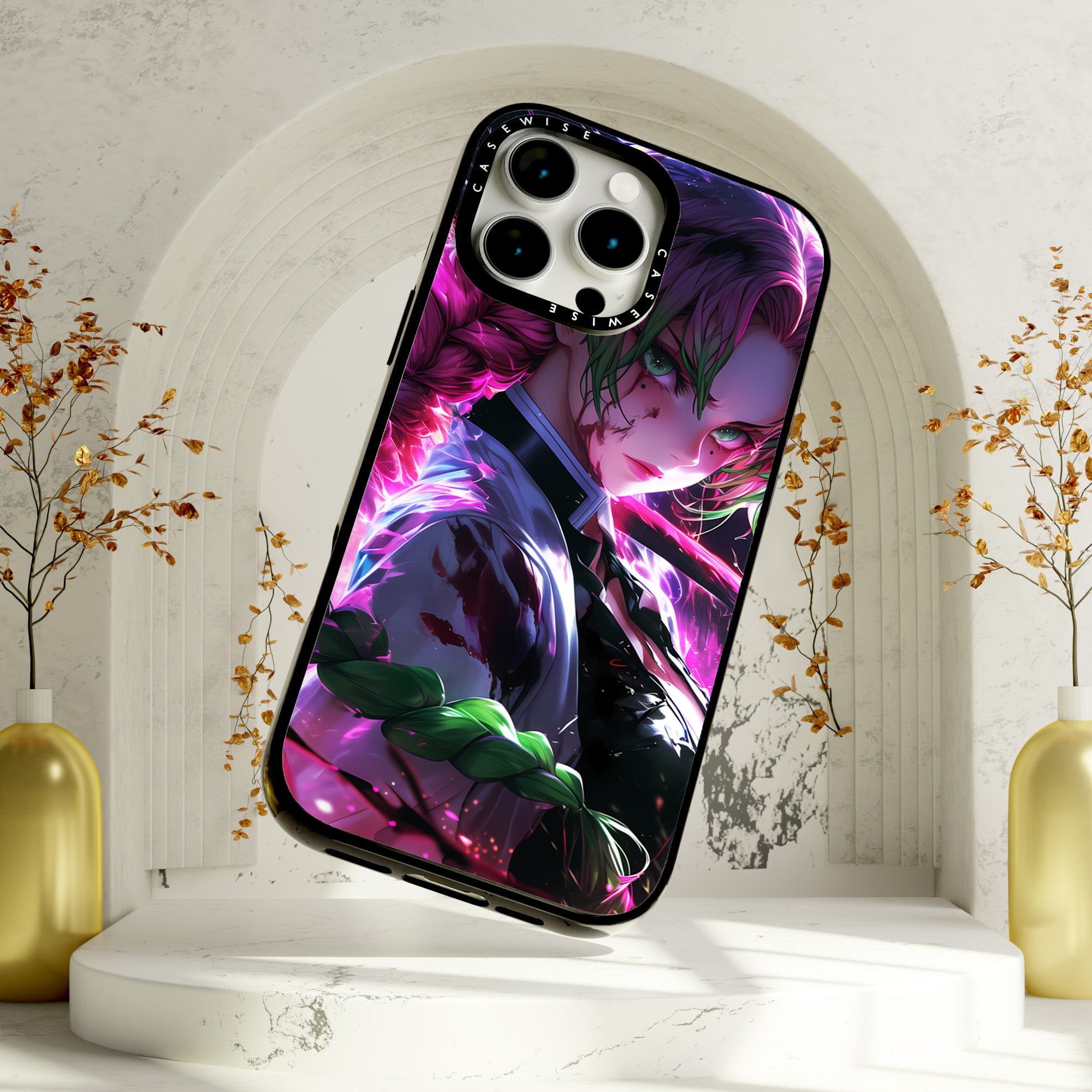 CASEWISE CASEWISE