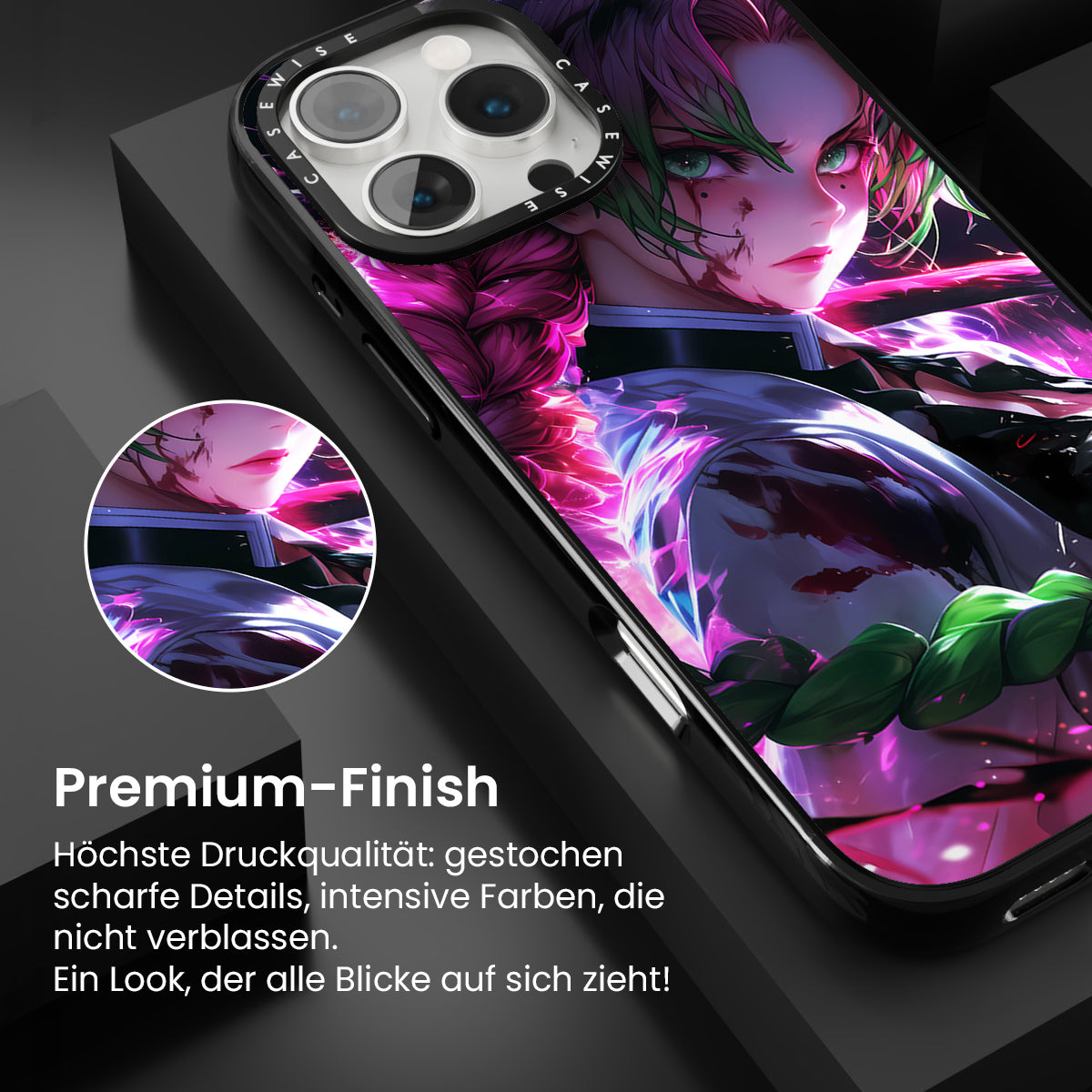 CASEWISE CASEWISE

Premium-Finish

Höchste Druckqualität: gestochen scharfe Details, intensive Farben, die nicht verblassen.
Ein Look, der alle Blicke auf sich zieht!