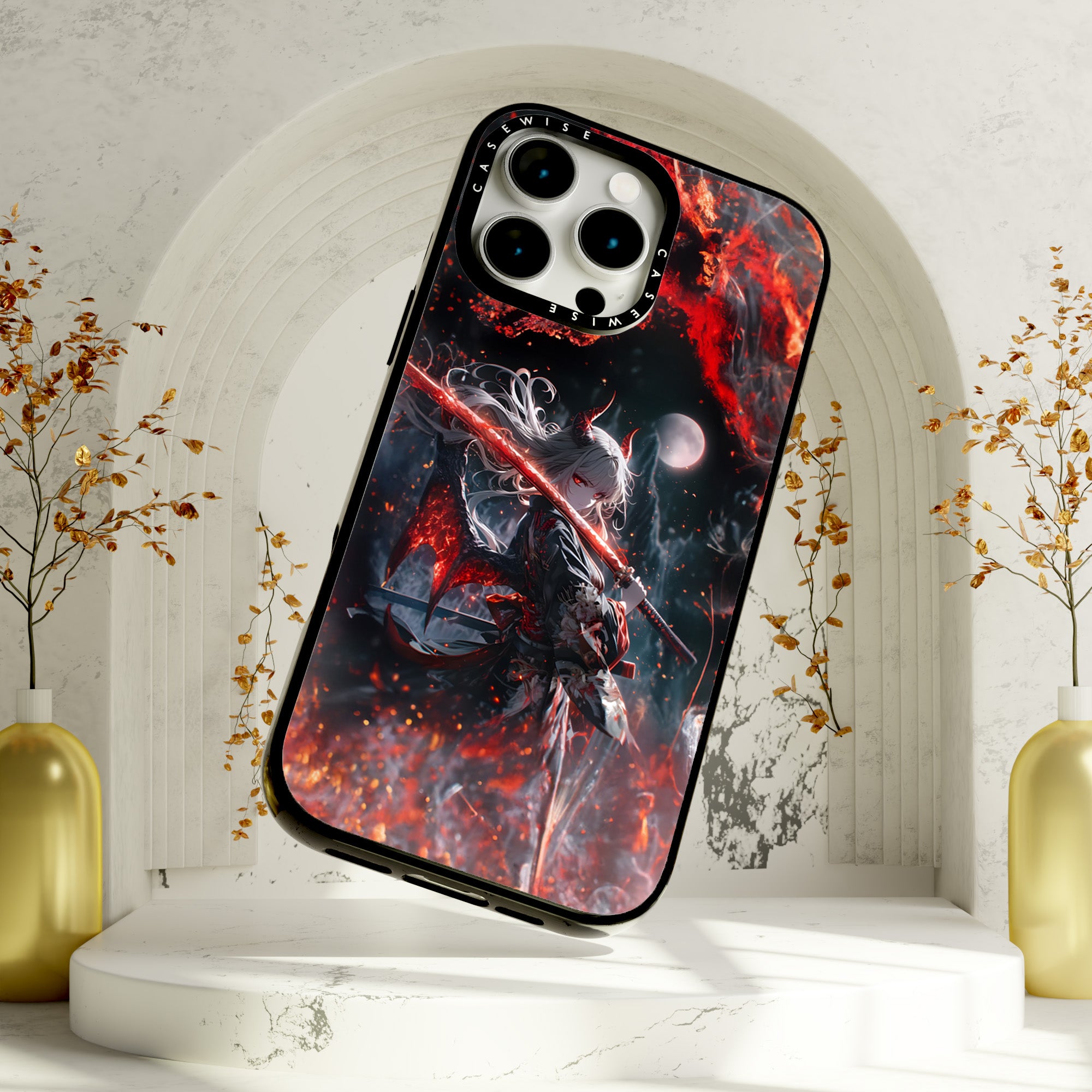 CASEWISE CASEWISE