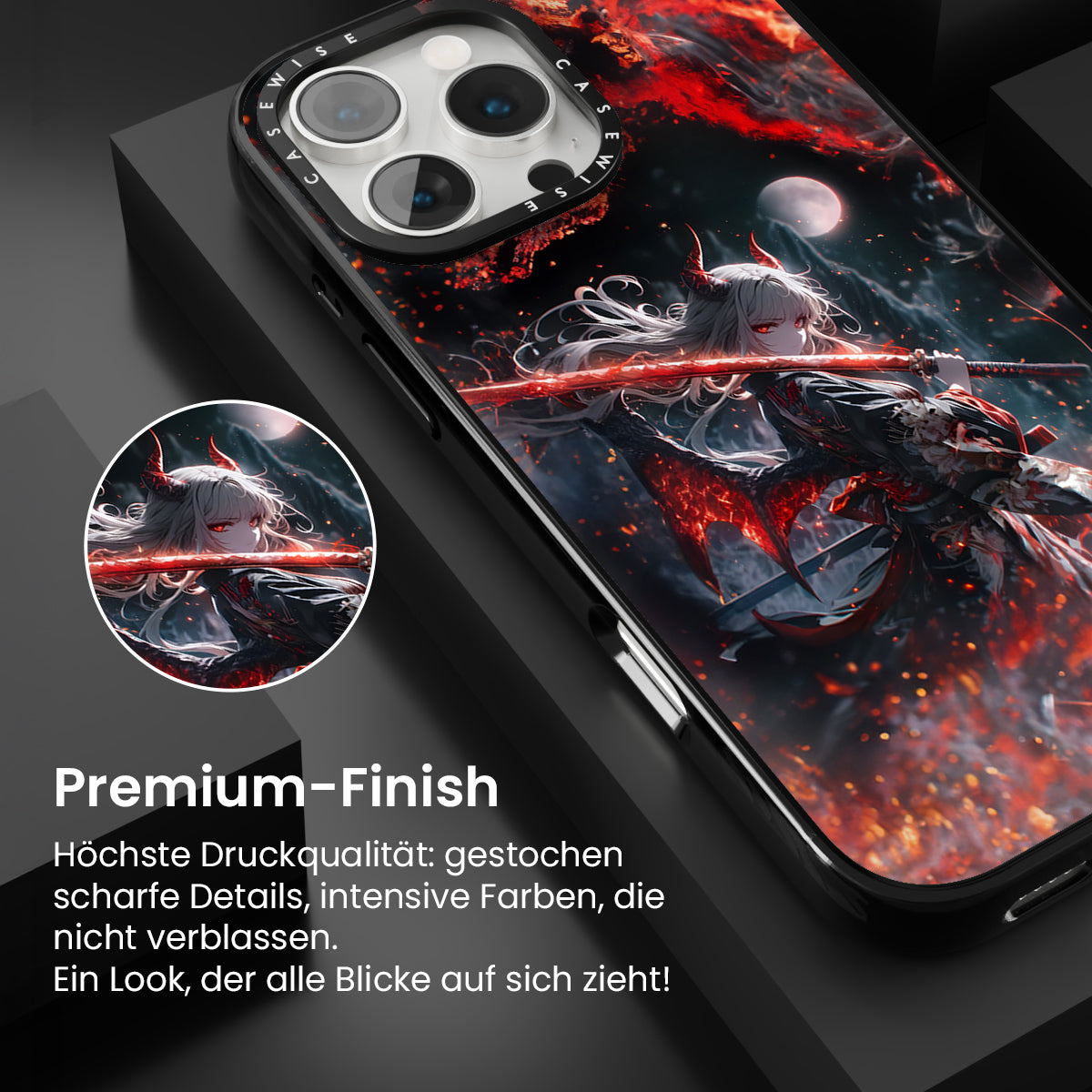 CASEWISE CASEWISE

Premium-Finish

Höchste Druckqualität: gestochen scharfe Details, intensive Farben, die nicht verblassen.
Ein Look, der alle Blicke auf sich zieht!