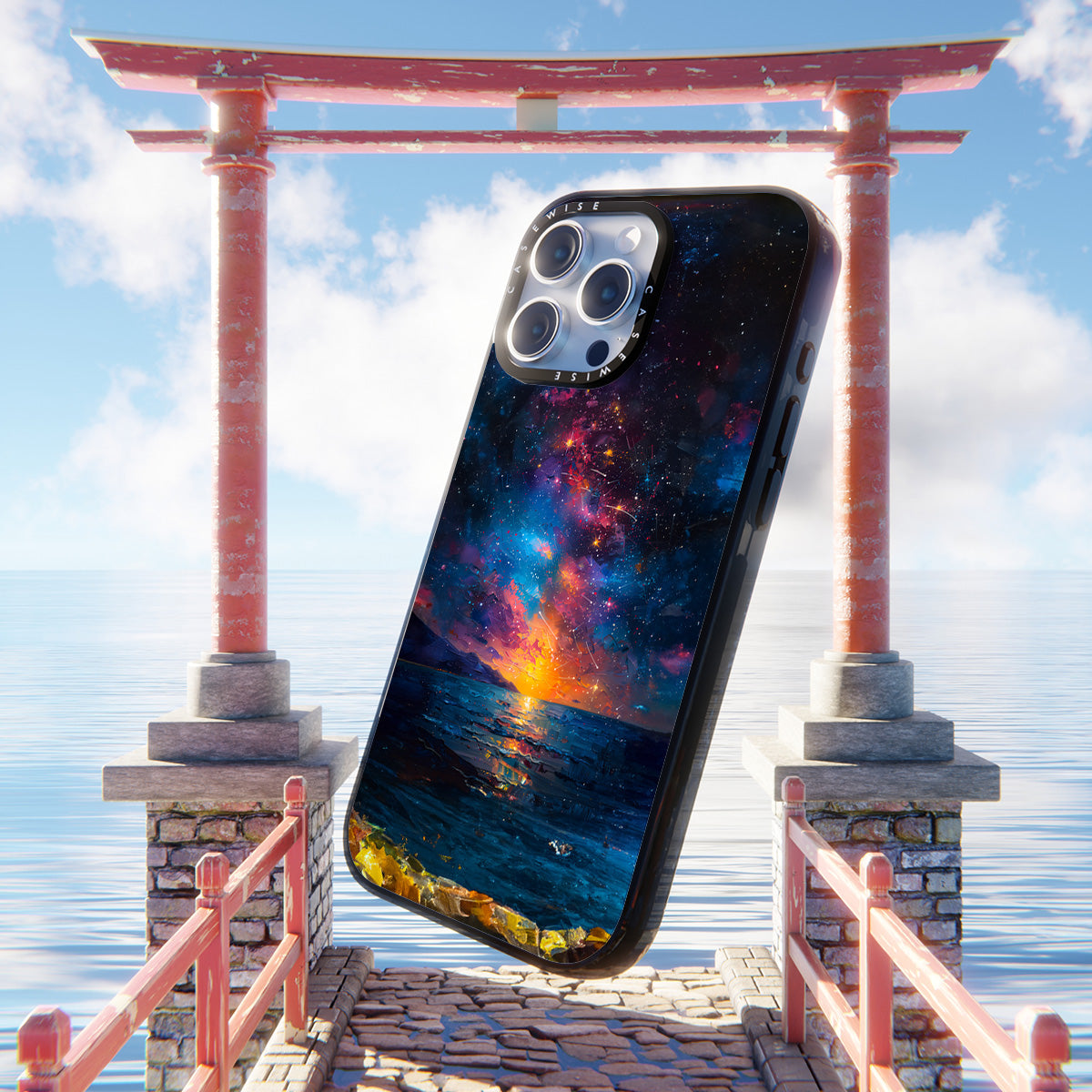 CASEWISE
CASEWISE