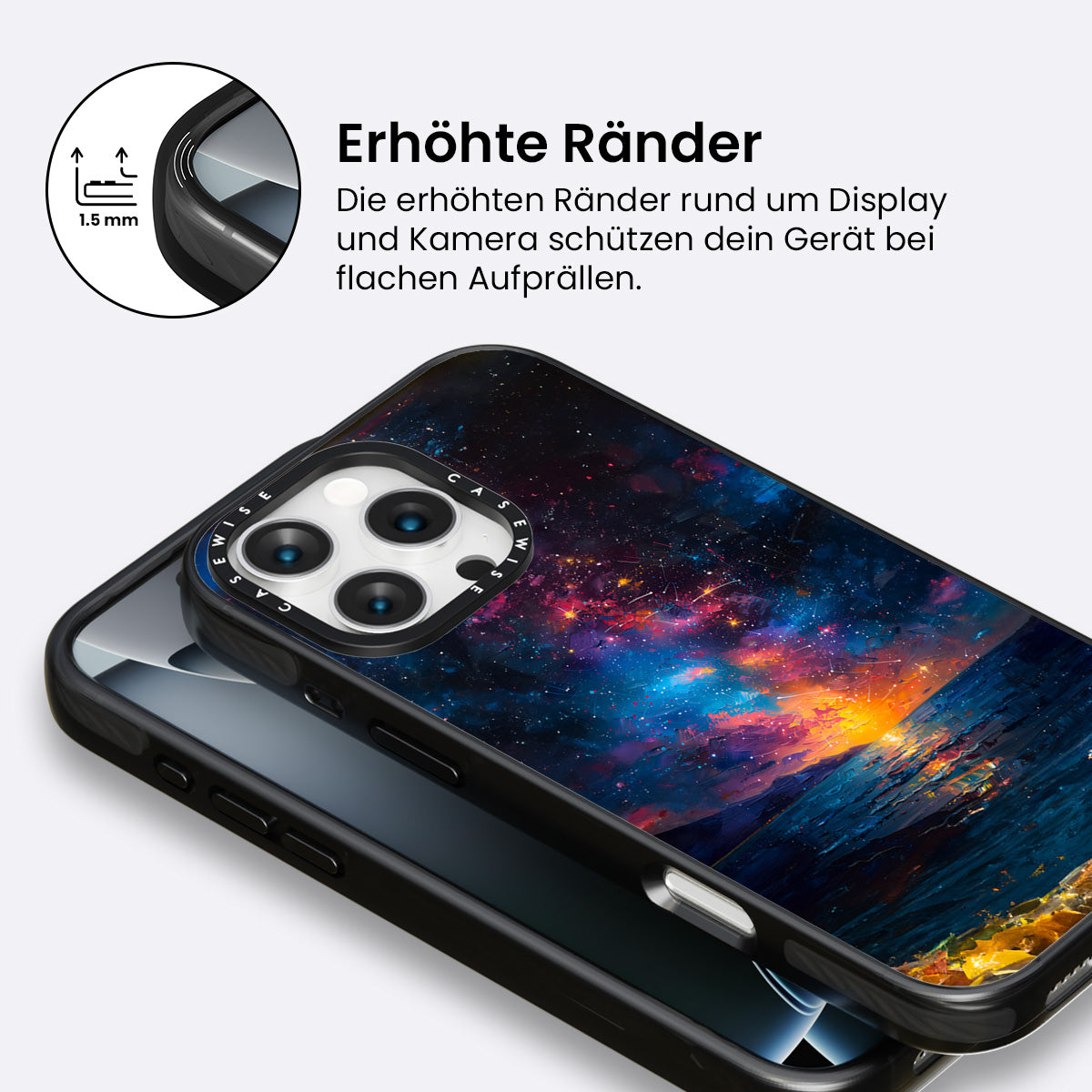 1.5 mm

Erhöhte Ränder

Die erhöhten Ränder rund um Display und Kamera schützen dein Gerät bei flachen Aufprällen.

CASEWISE CASEWISE