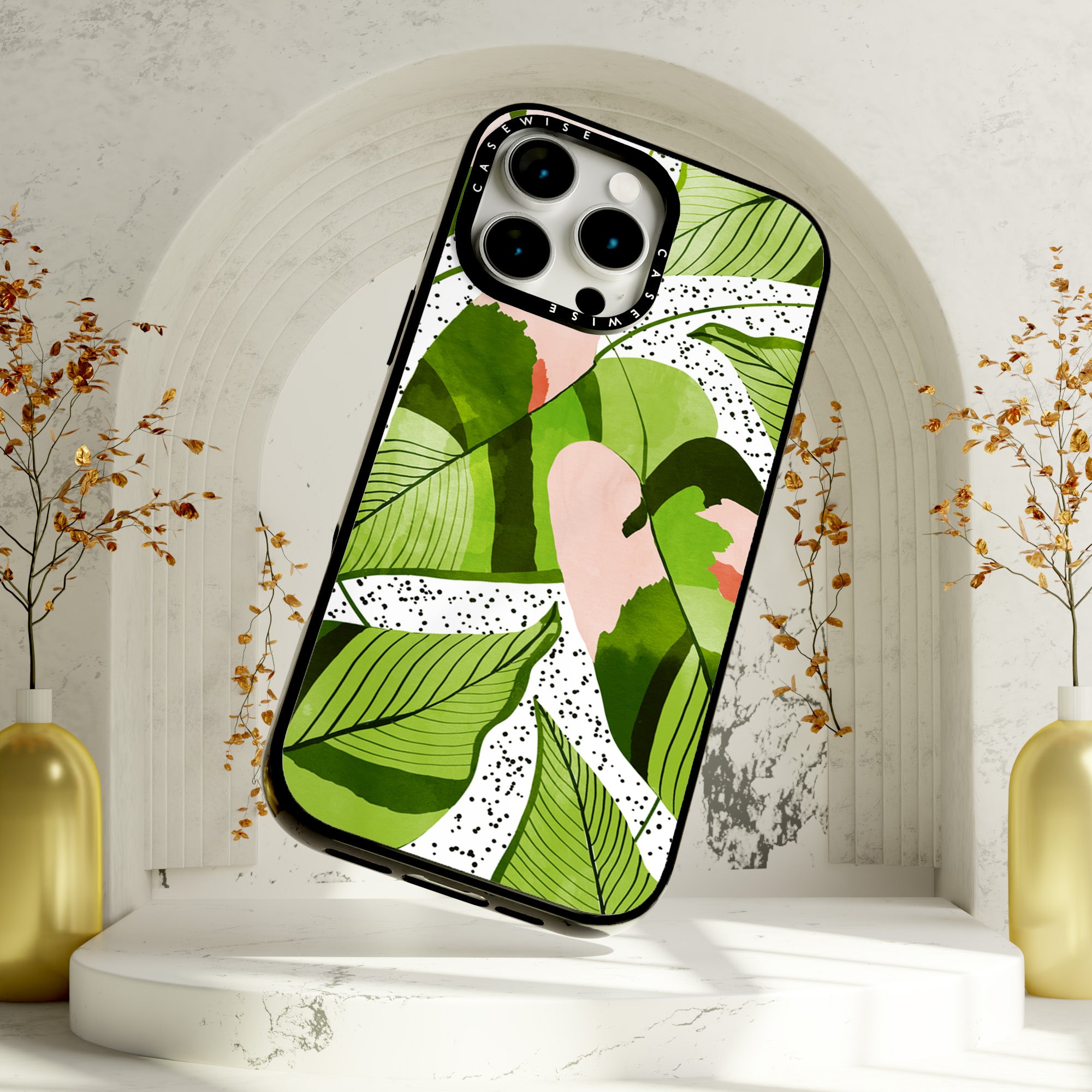 CASEWISE CASEWISE