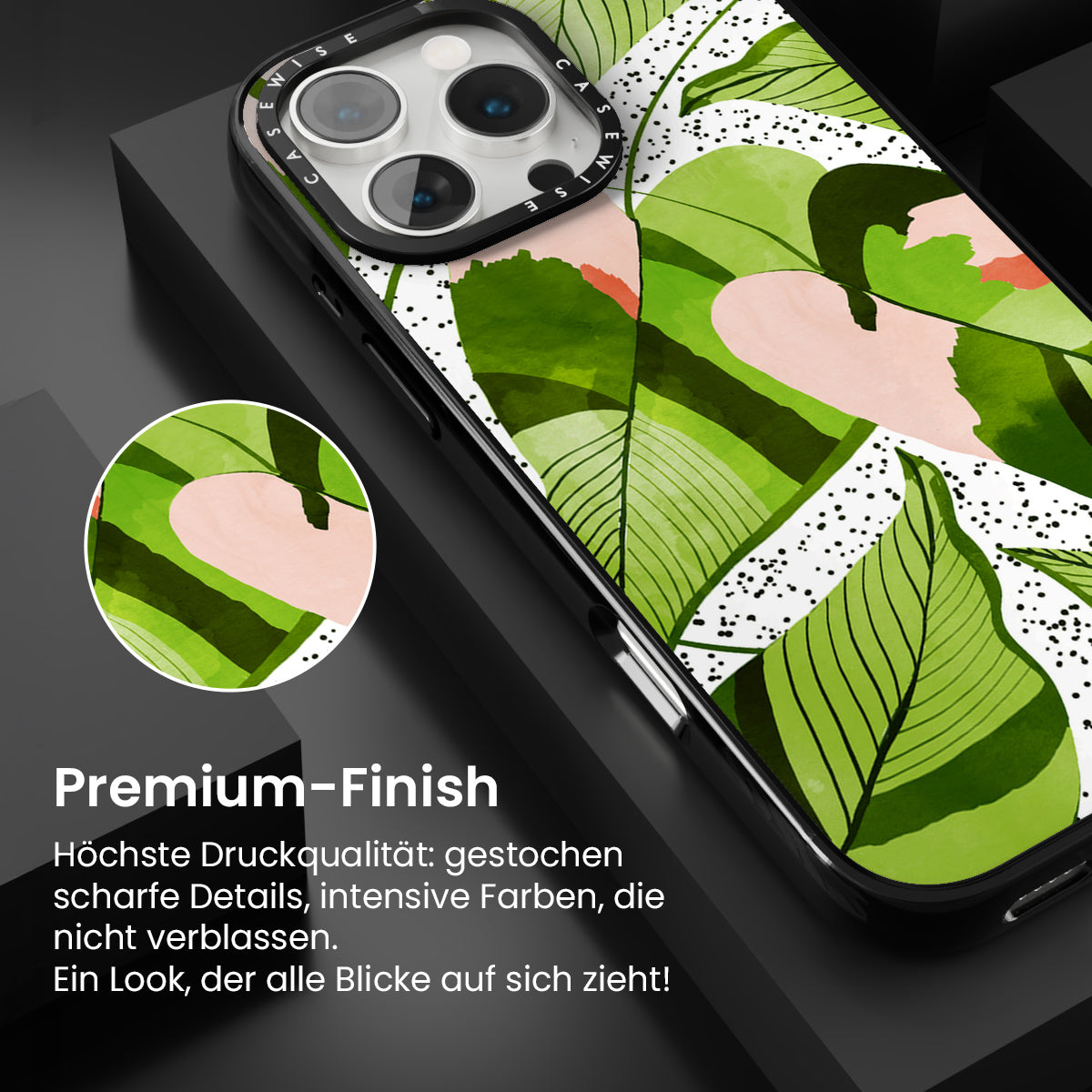 CASEWISE CASEWISE

Premium-Finish

Höchste Druckqualität: gestochen scharfe Details, intensive Farben, die nicht verblassen.
Ein Look, der alle Blicke auf sich zieht!