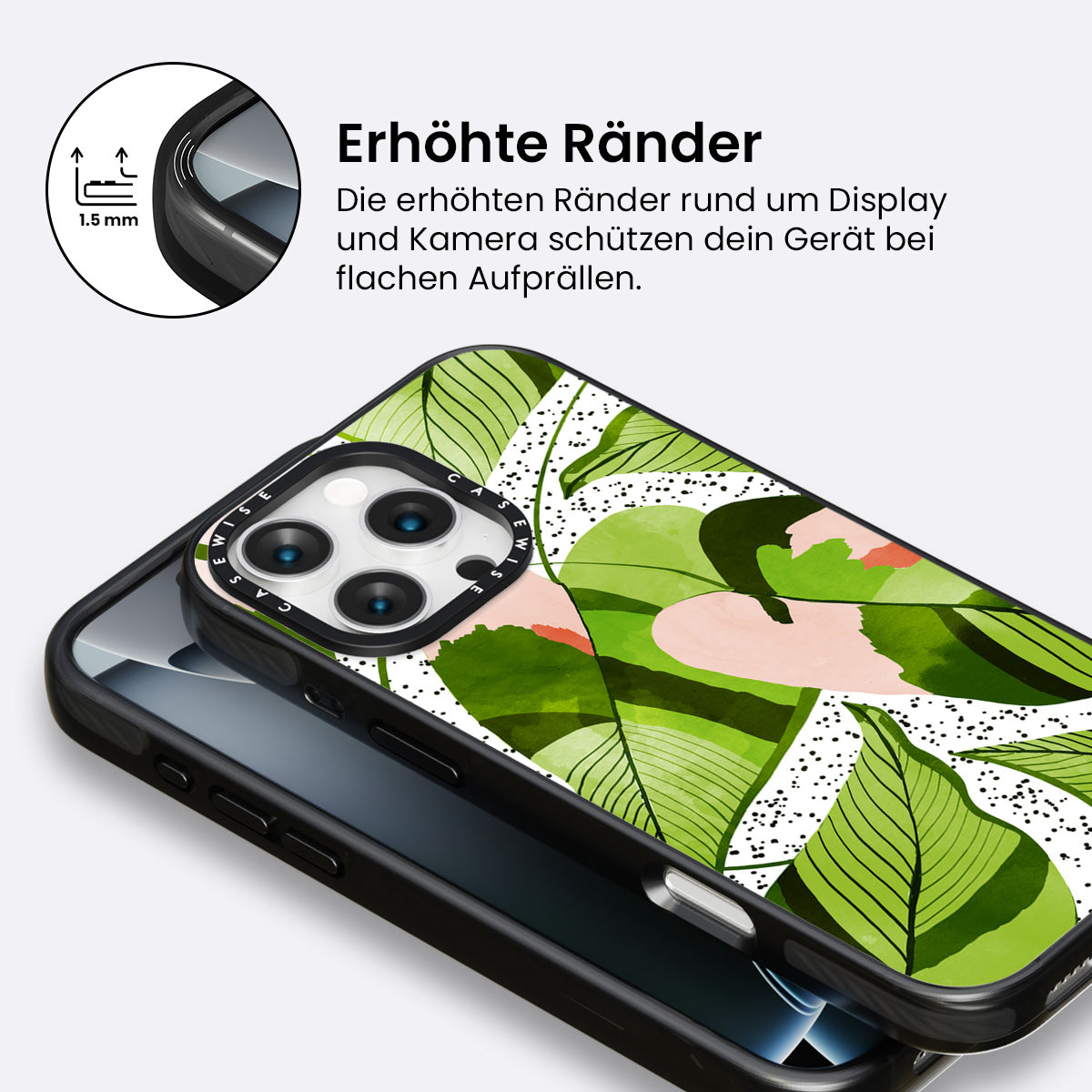 1.5 mm

Erhöhte Ränder

Die erhöhten Ränder rund um Display und Kamera schützen dein Gerät bei flachen Aufprällen.

CASEWISE CASEWISE