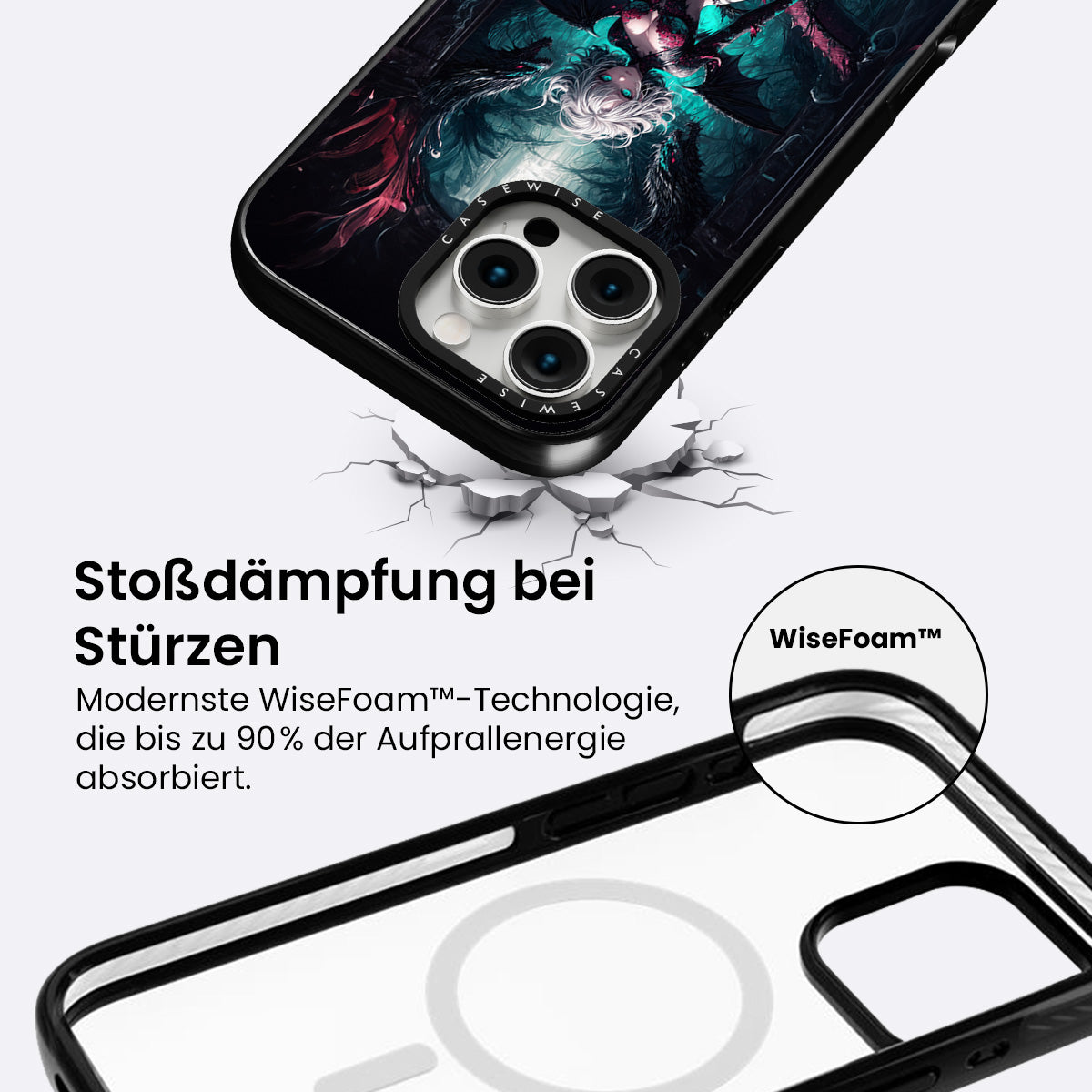 CASEWISE

CASEWISE

Stoßdämpfung bei Stürzen

Modernste WiseFoam™-Technologie, die bis zu 90% der Aufprallenergie absorbiert.

WiseFoam™