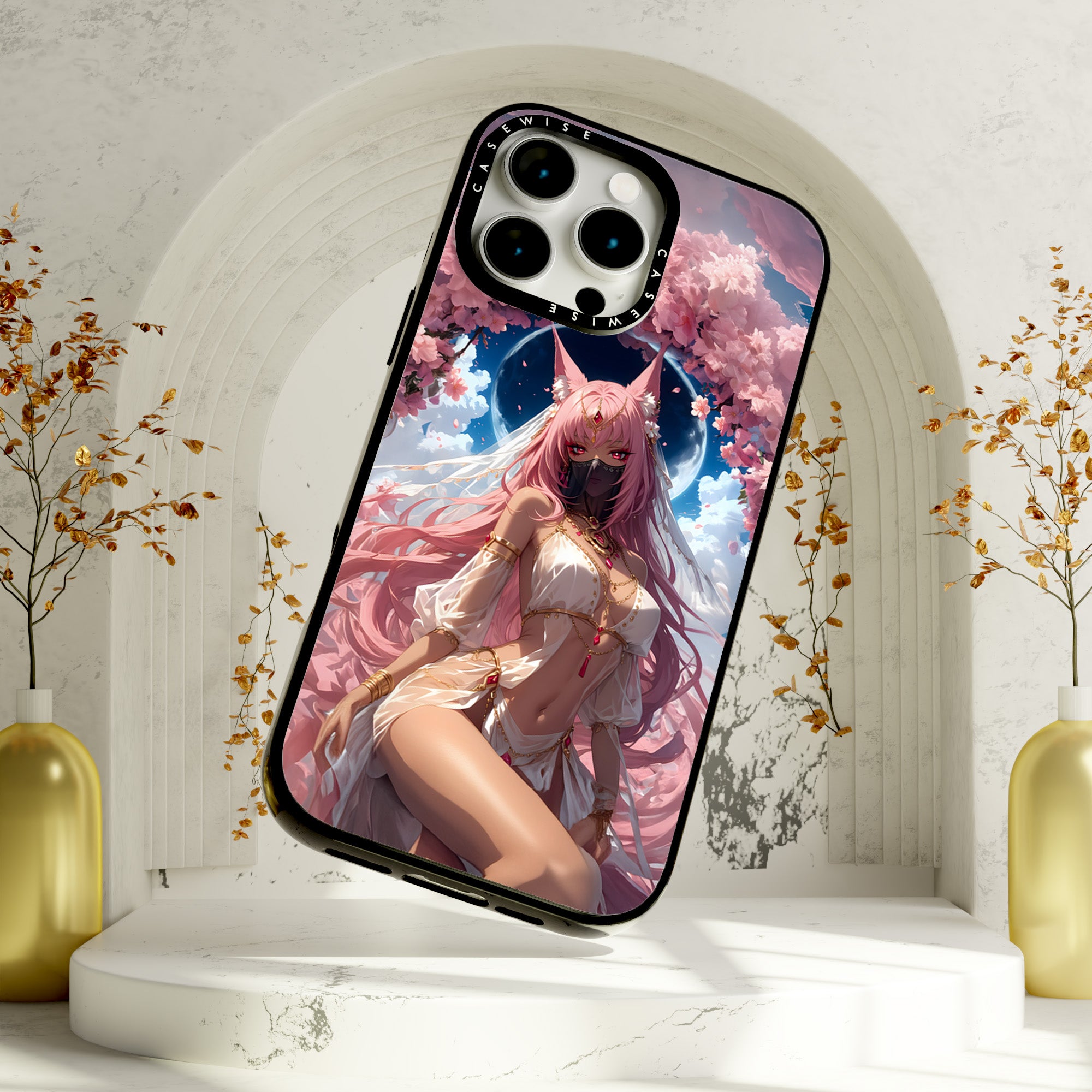 CASEWISE
CASEWISE