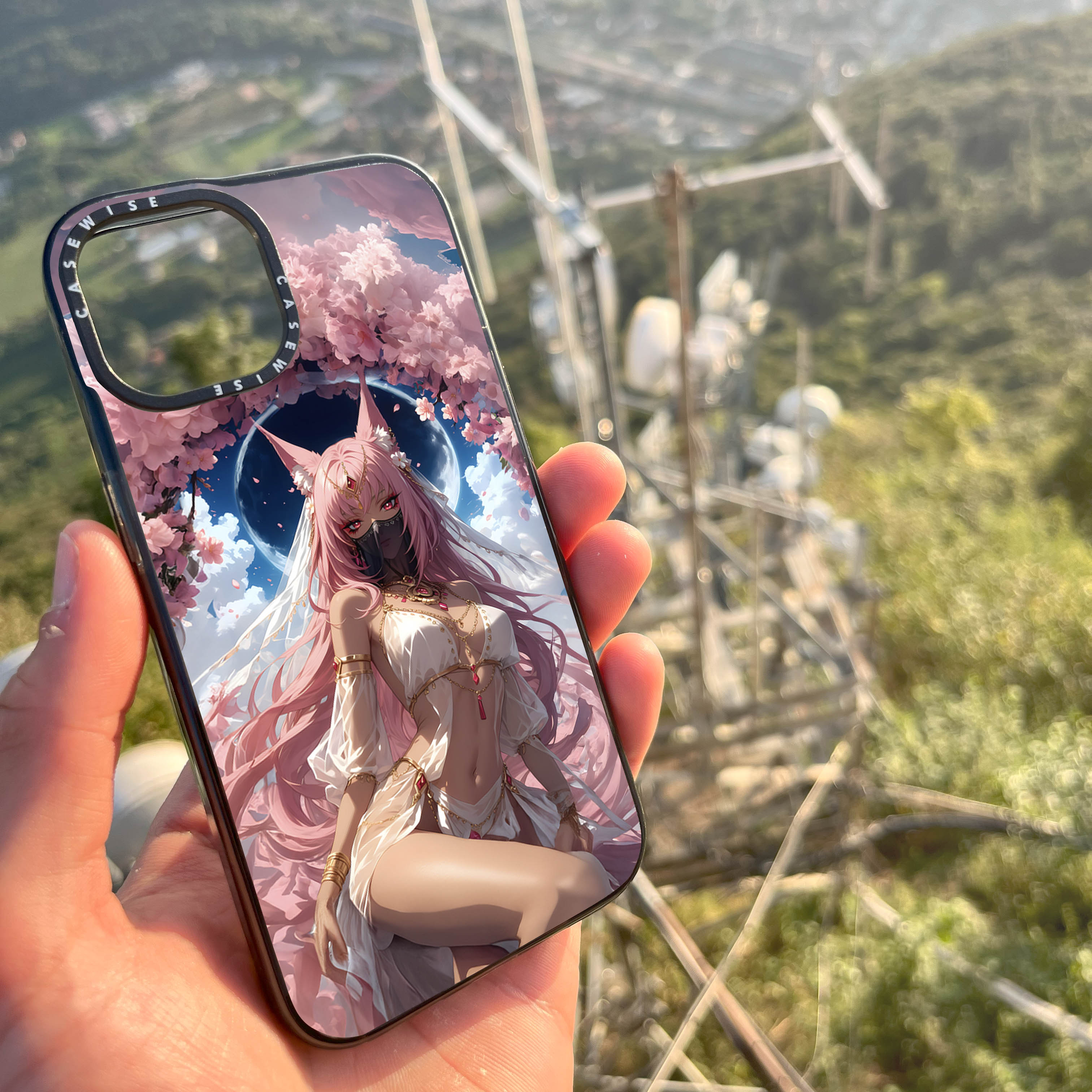 CASEWISE CASEWISE