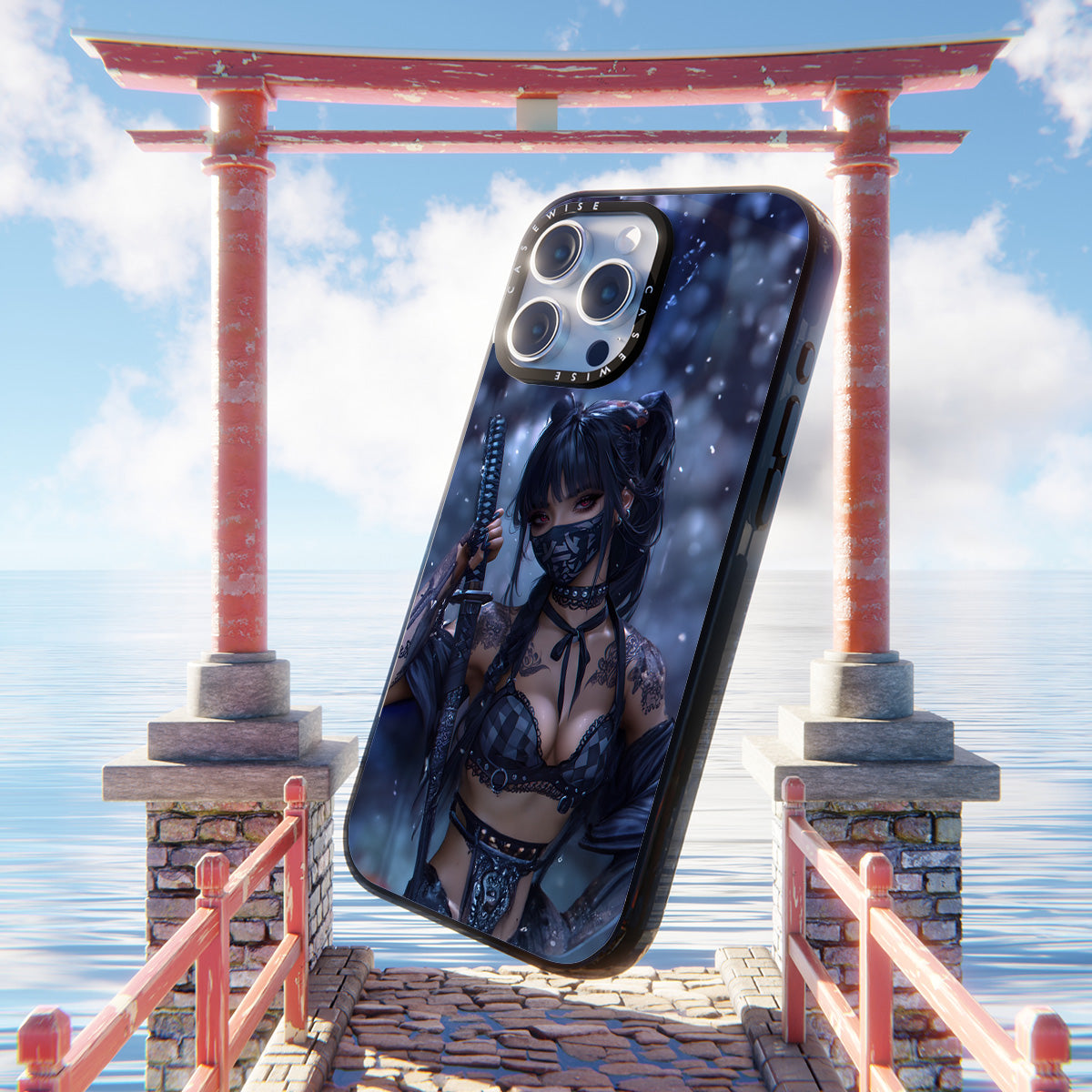 CASEWISE CASEWISE