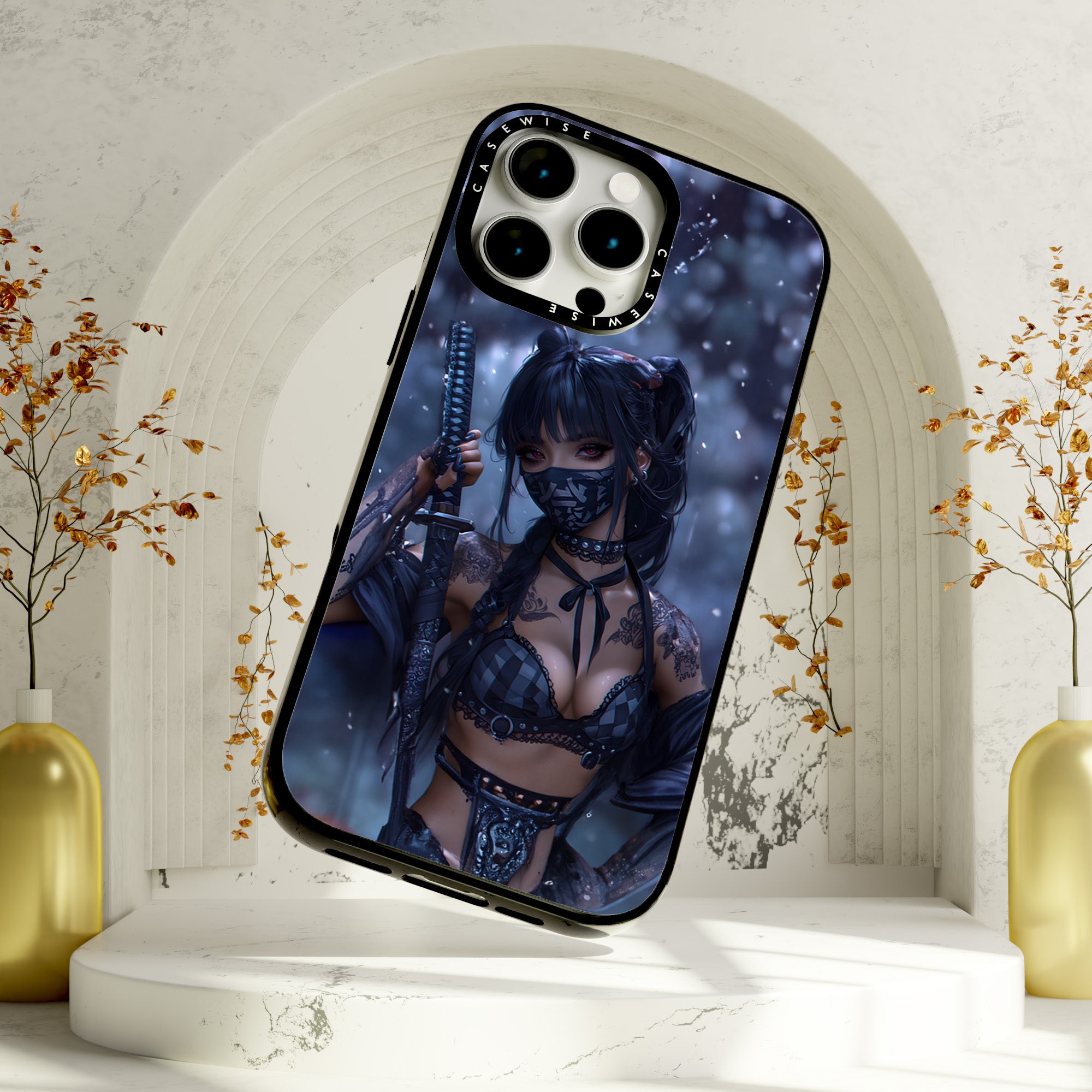 CASEWISE
CASEWISE