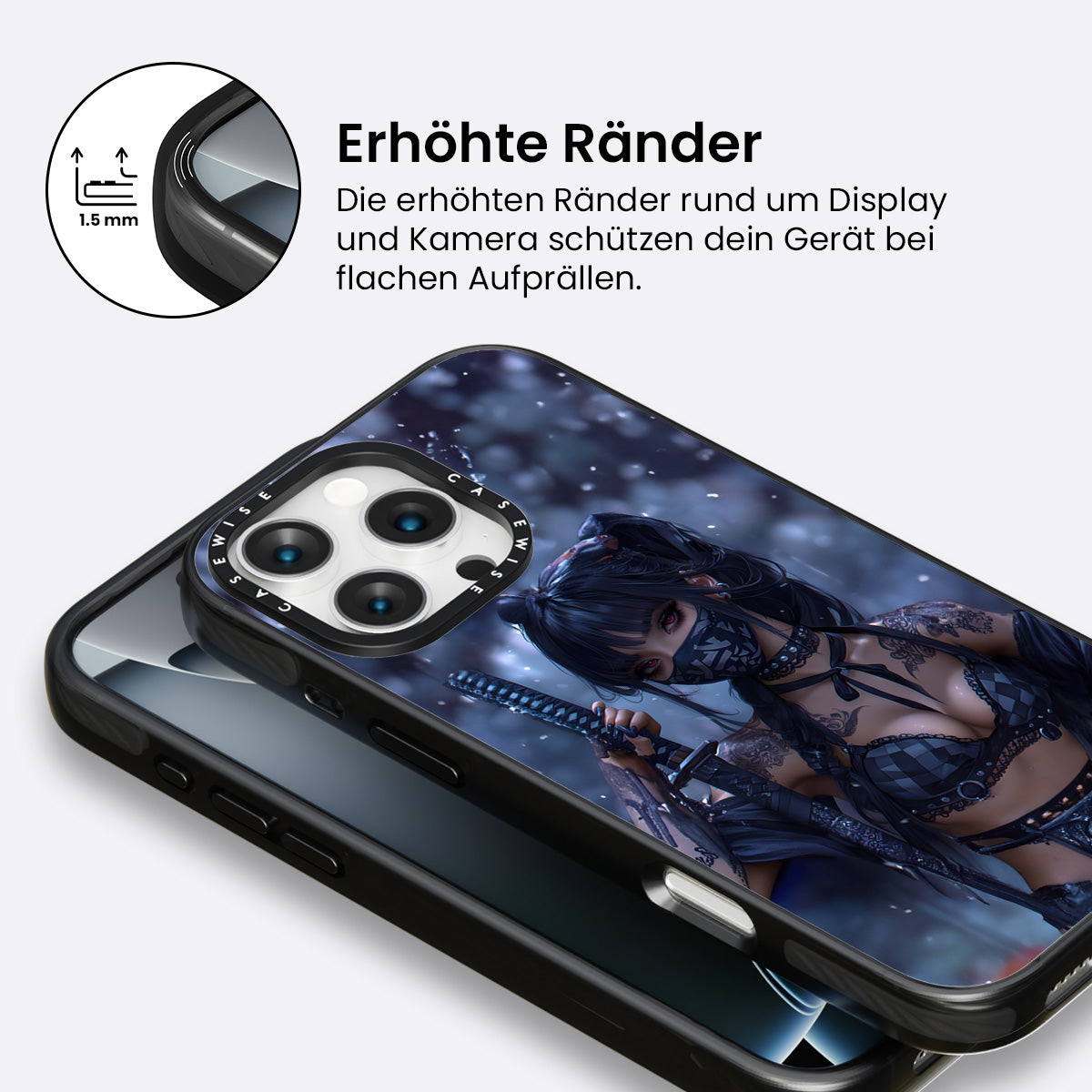 1.5 mm

Erhöhte Ränder

Die erhöhten Ränder rund um Display und Kamera schützen dein Gerät bei flachen Aufprällen.

CASEWISE CASEWISE