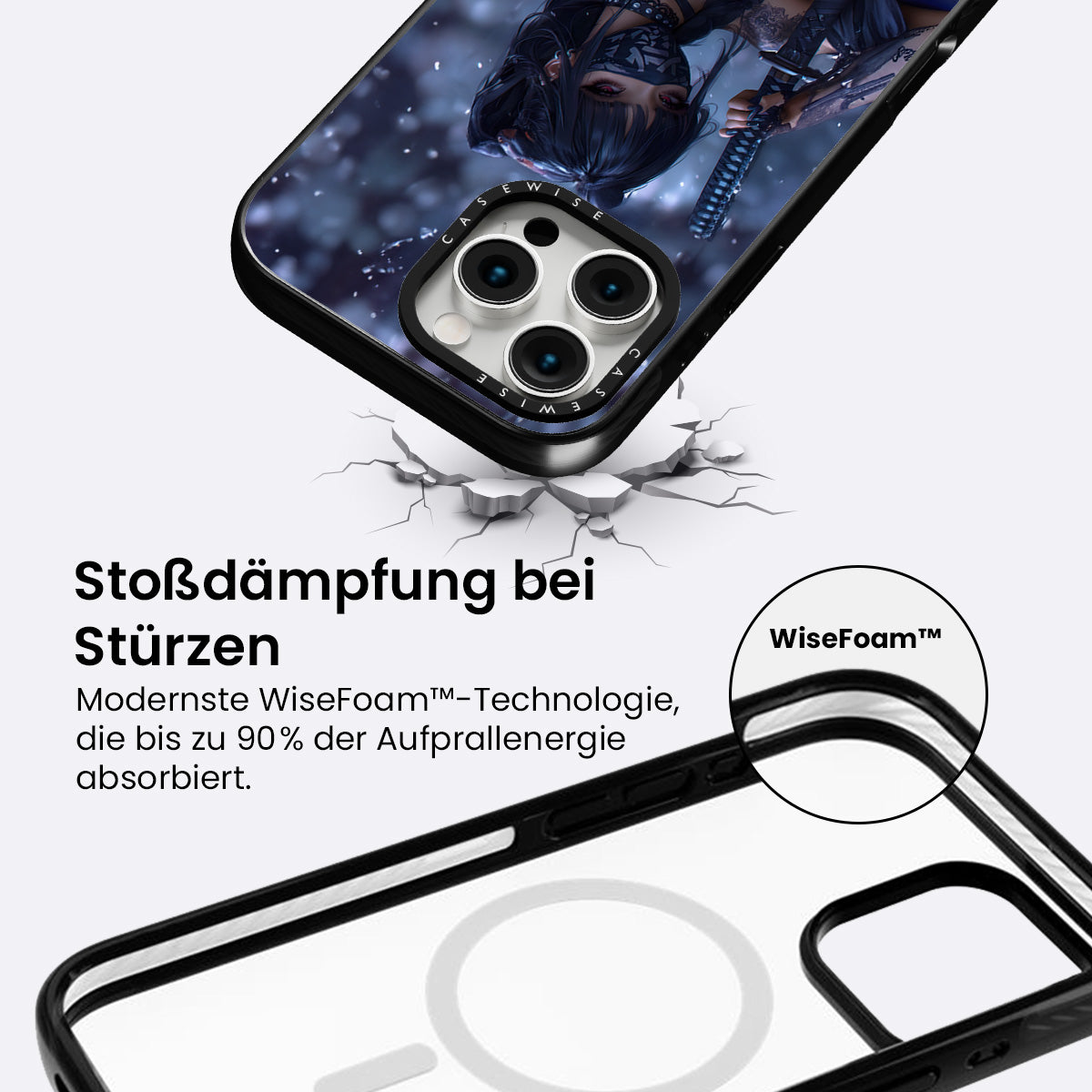 CASEWISE

CASEWISE

Stoßdämpfung bei Stürzen

Modernste WiseFoam™-Technologie, die bis zu 90% der Aufprallenergie absorbiert.

WiseFoam™