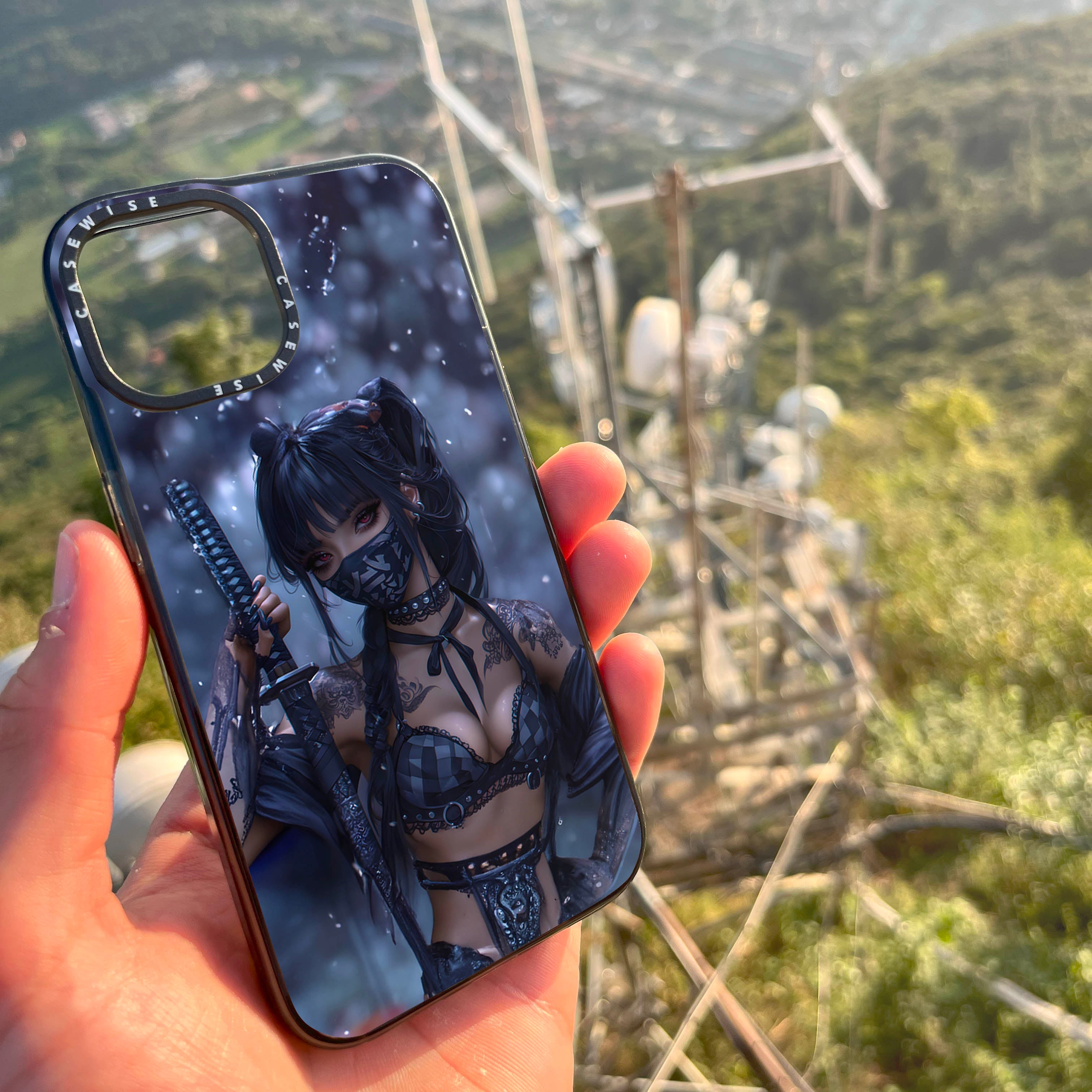 CASEWISE CASEWISE