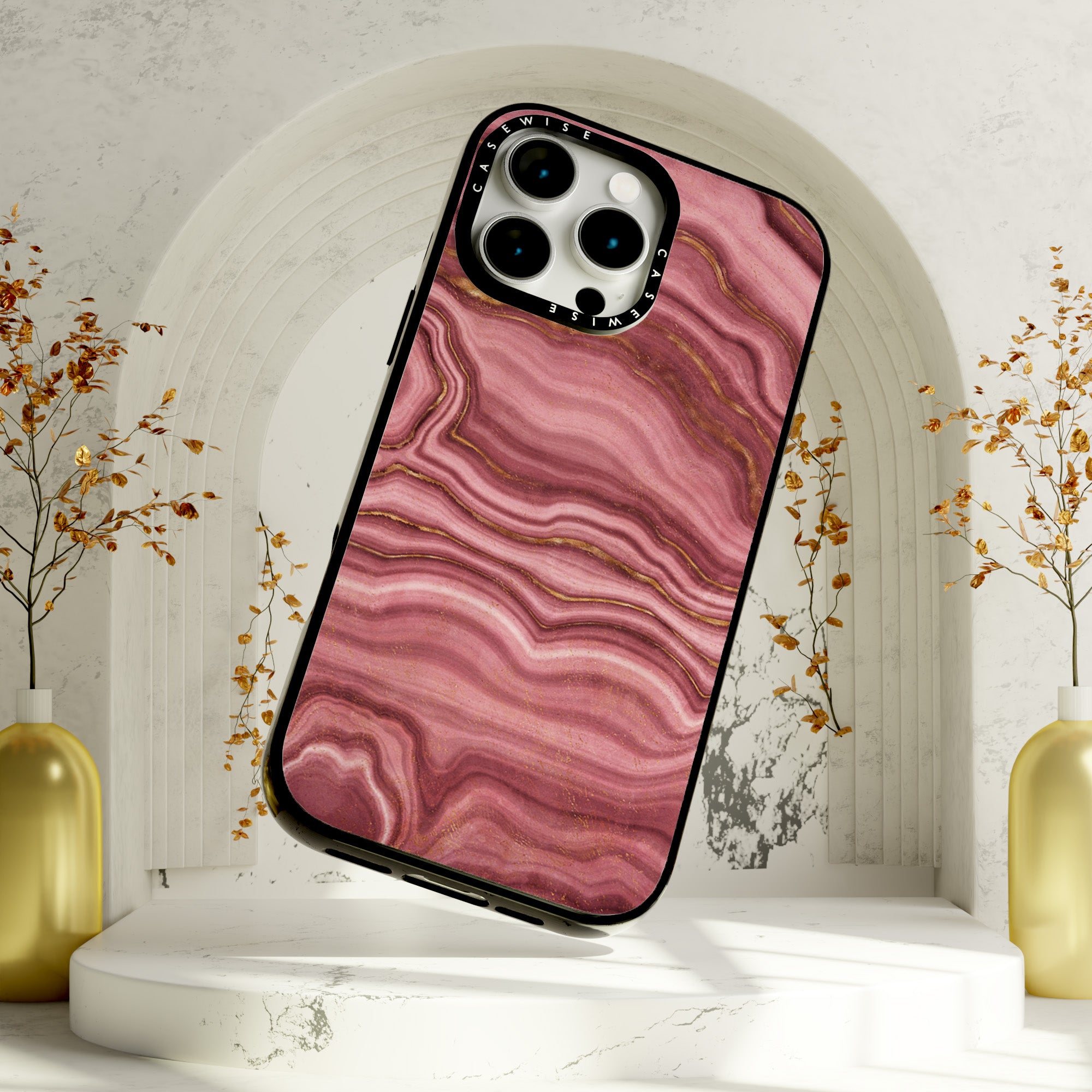 CASEWISE
CASEWISE