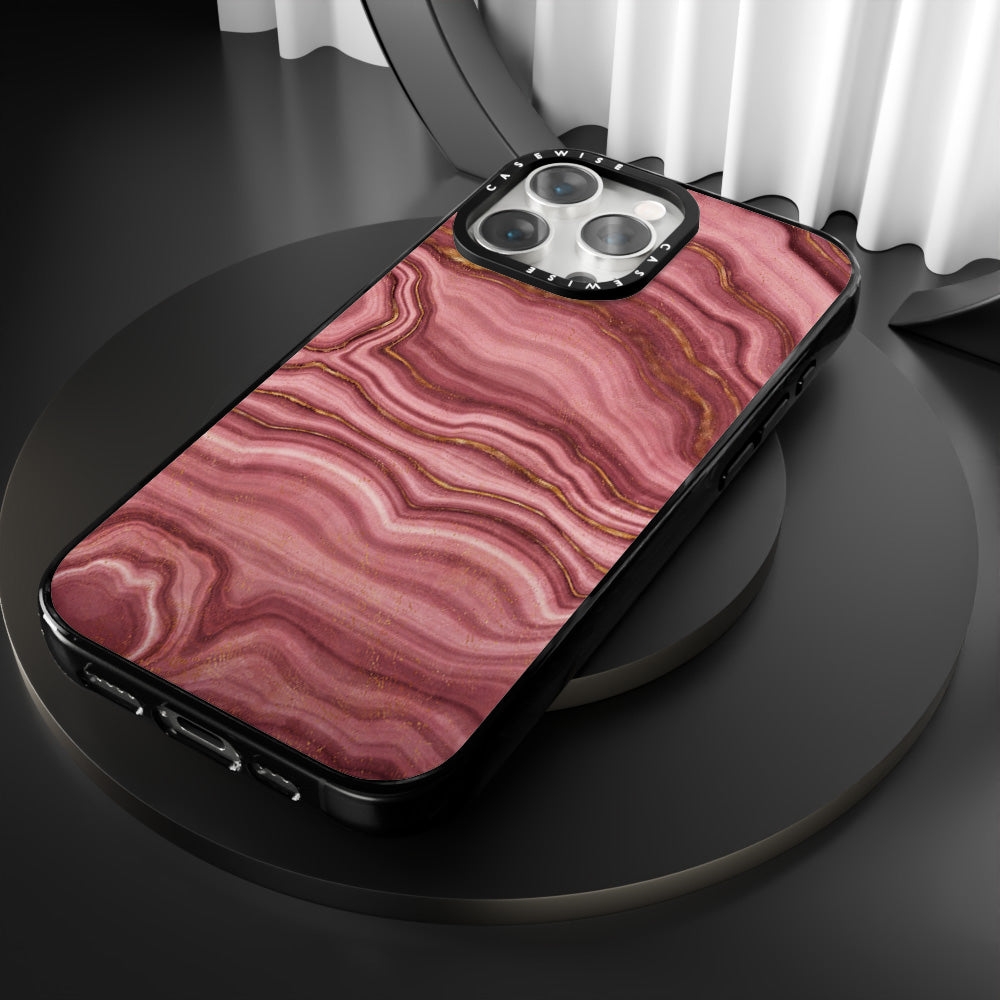 CASEWISE CASEWISE