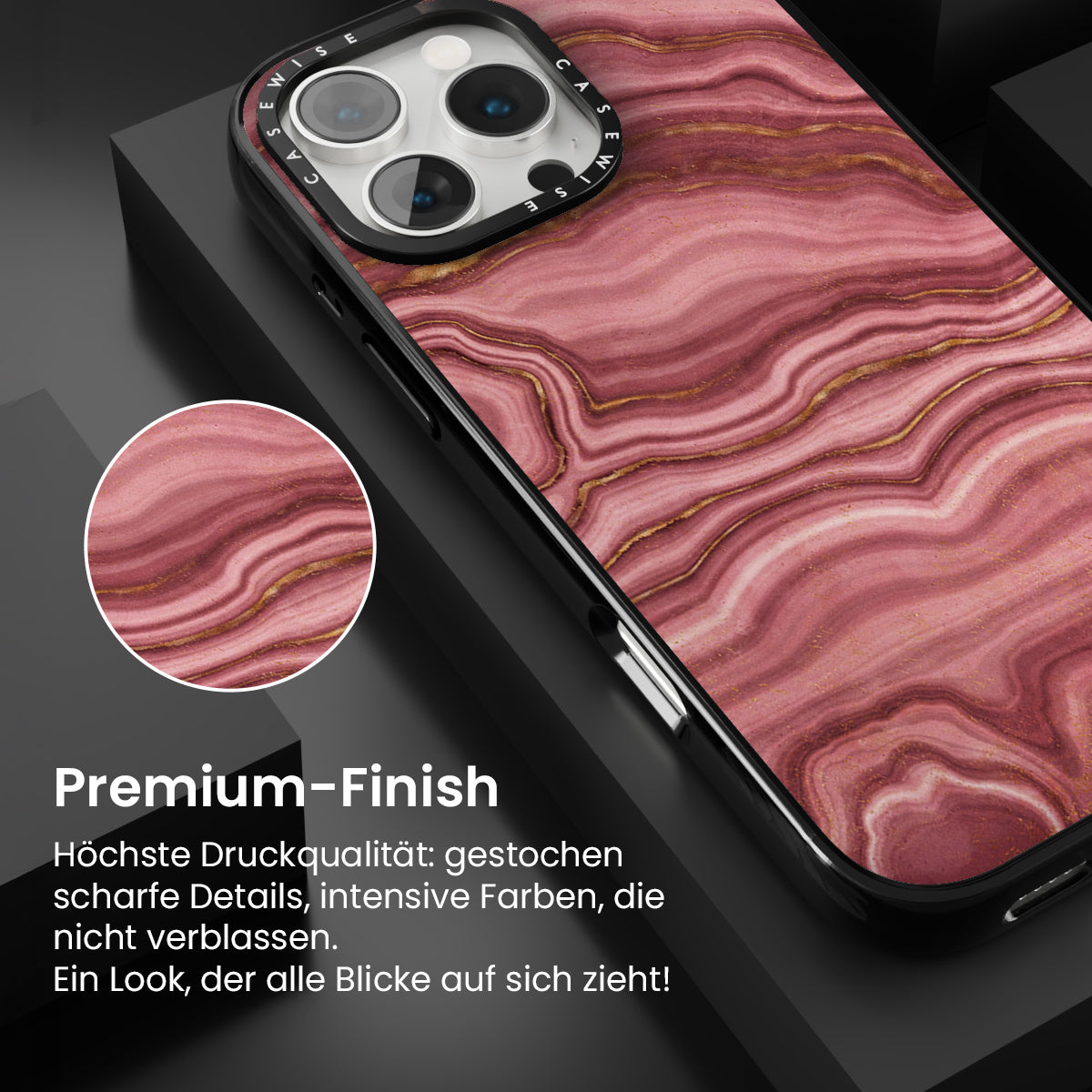 CASEWISE CASEWISE

Premium-Finish

Höchste Druckqualität: gestochen scharfe Details, intensive Farben, die nicht verblassen.
Ein Look, der alle Blicke auf sich zieht!