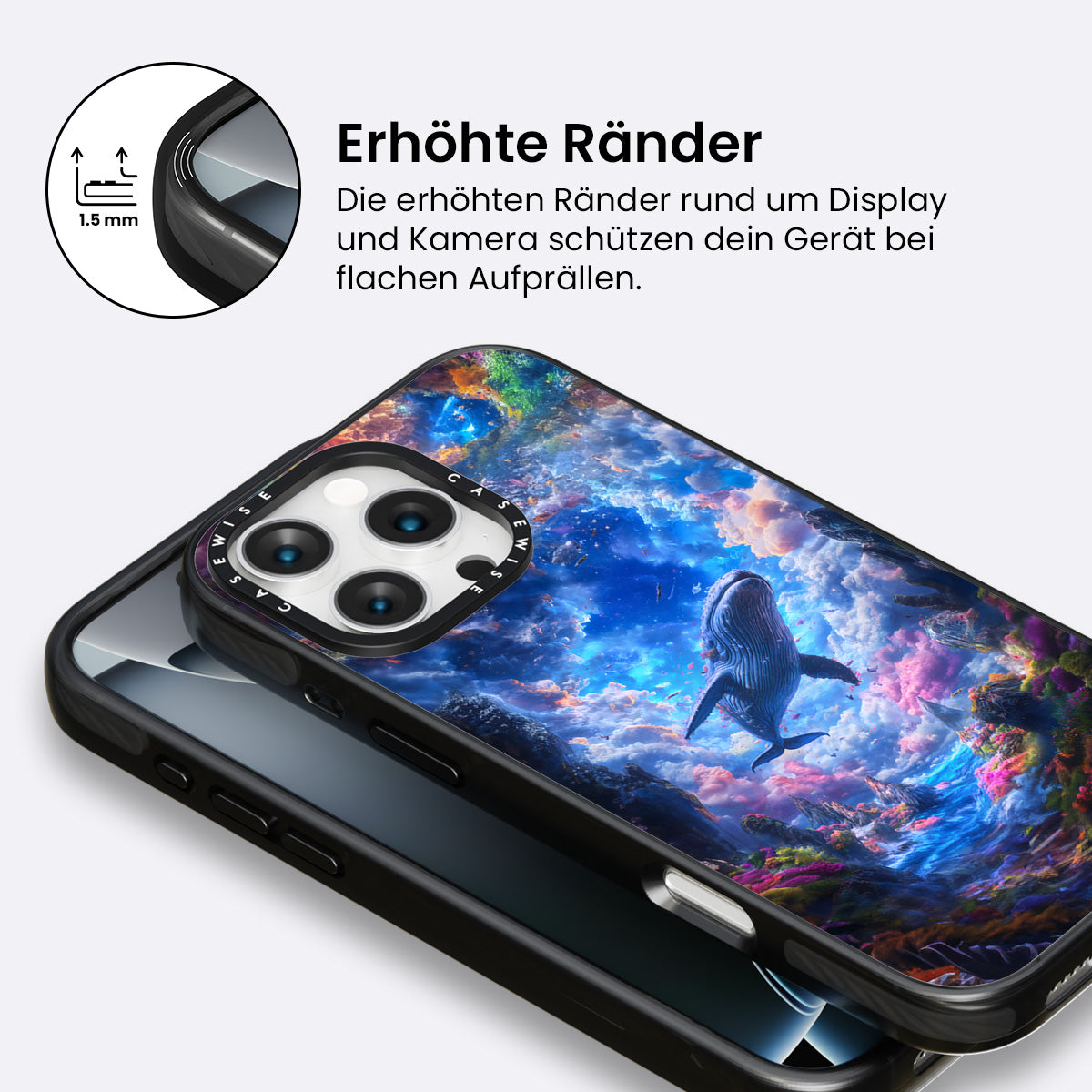 1.5 mm

Erhöhte Ränder

Die erhöhten Ränder rund um Display und Kamera schützen dein Gerät bei flachen Aufprällen.

CASEWISE CASEWISE