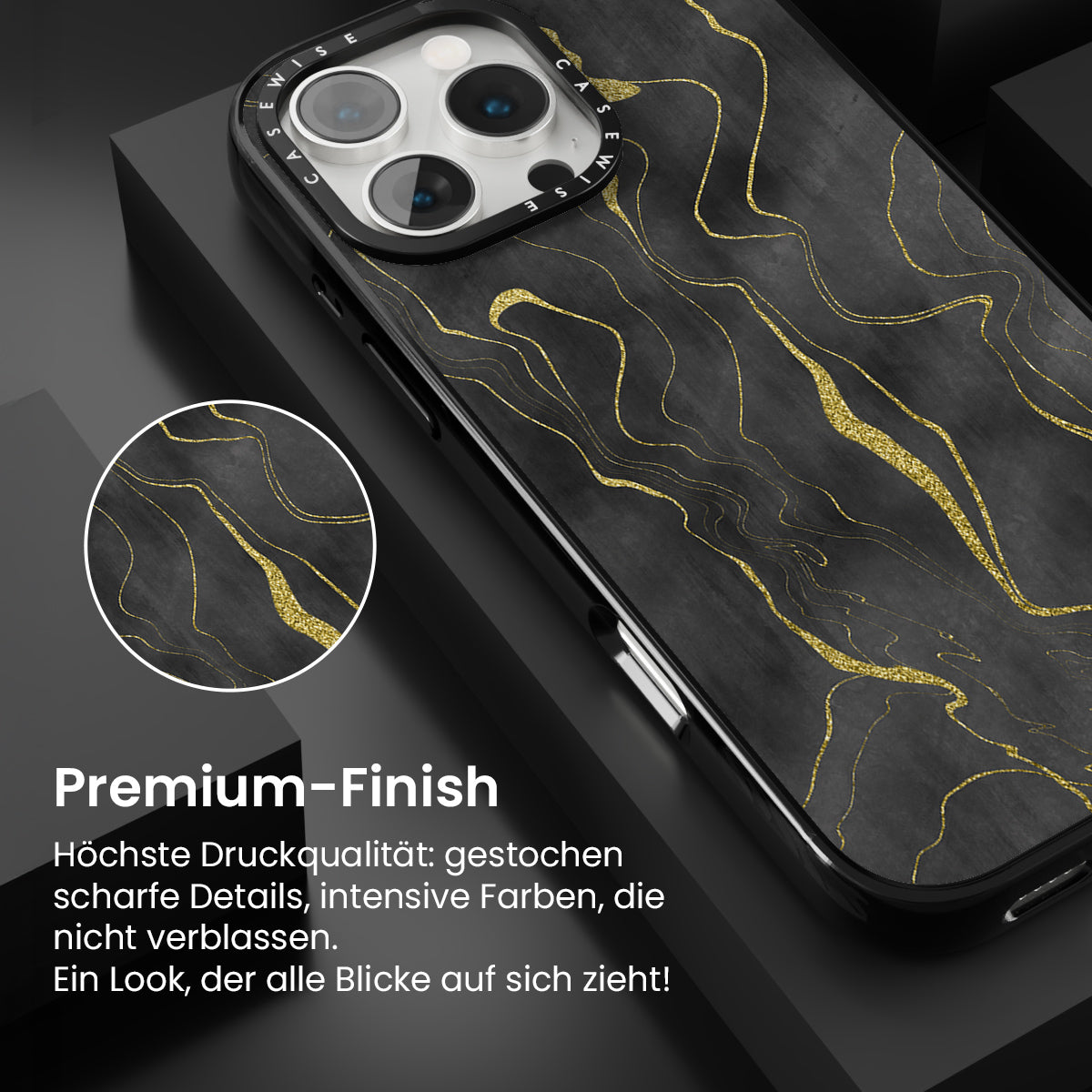 CASEWISE CASEWISE

Premium-Finish

Höchste Druckqualität: gestochen scharfe Details, intensive Farben, die nicht verblassen.
Ein Look, der alle Blicke auf sich zieht!