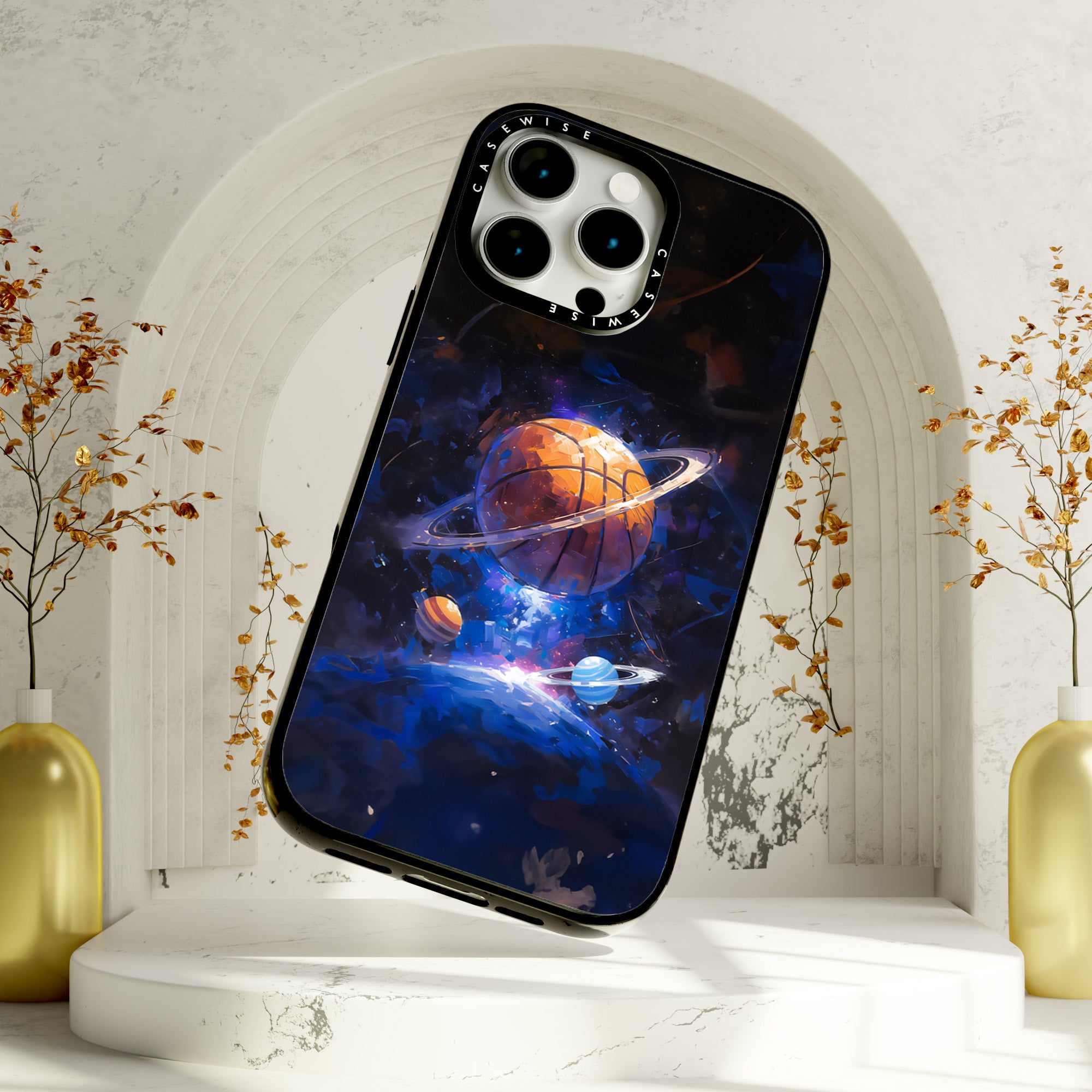 CASEWISE
CASEWISE