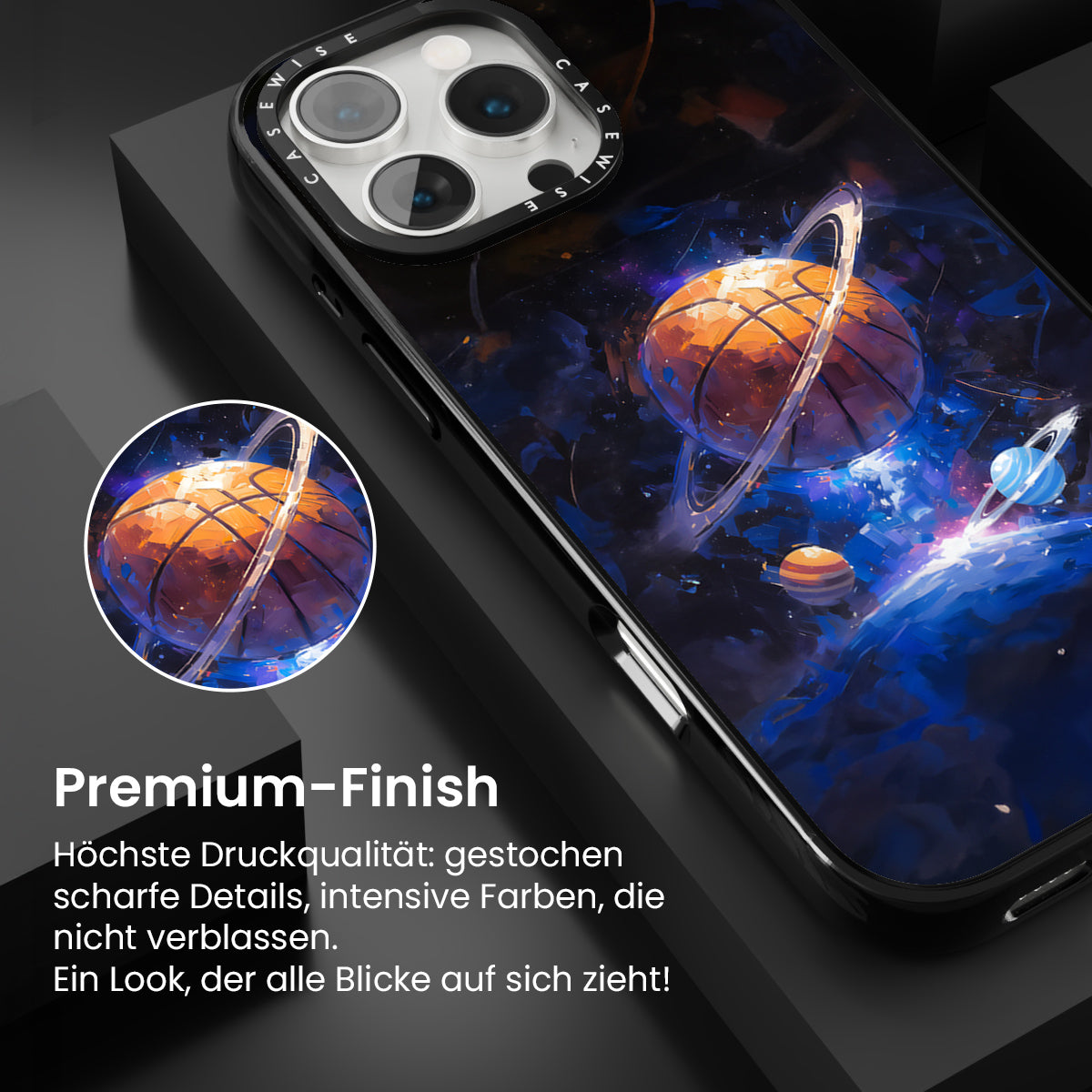 CASEWISE CASEWISE

Premium-Finish

Höchste Druckqualität: gestochen scharfe Details, intensive Farben, die nicht verblassen.
Ein Look, der alle Blicke auf sich zieht!