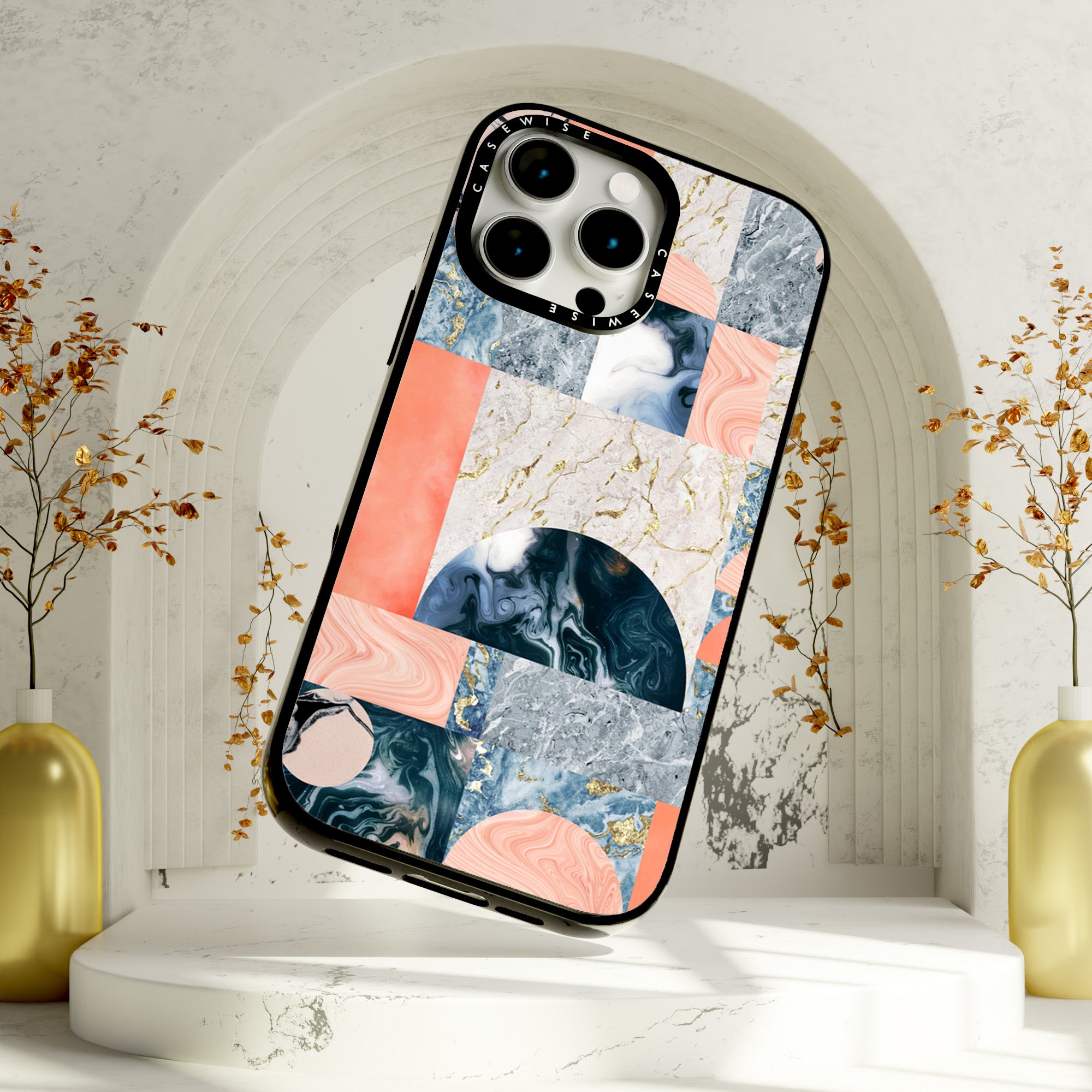 CASEWISE
CASEWISE