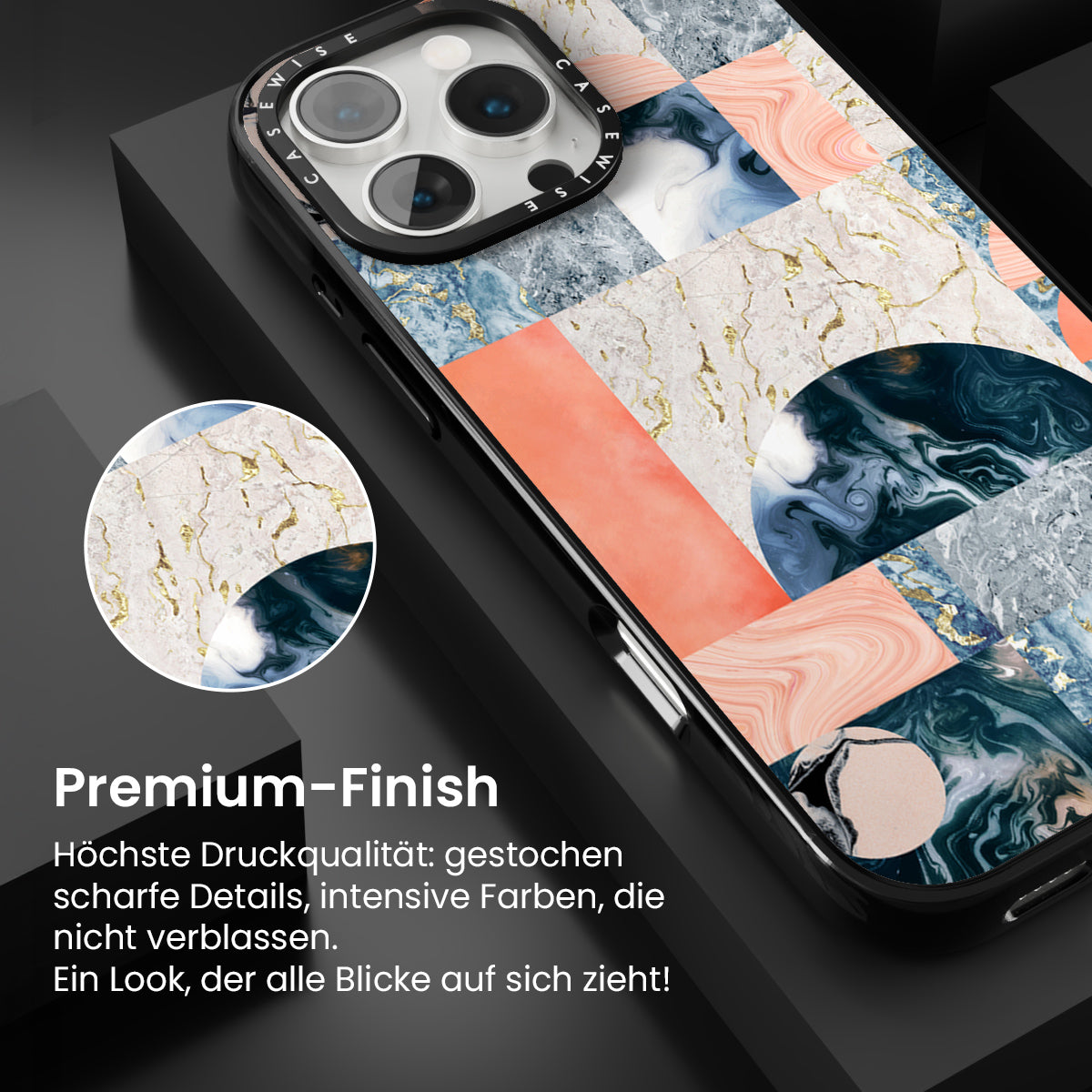 CASEWISE CASEWISE

Premium-Finish

Höchste Druckqualität: gestochen scharfe Details, intensive Farben, die nicht verblassen.
Ein Look, der alle Blicke auf sich zieht!