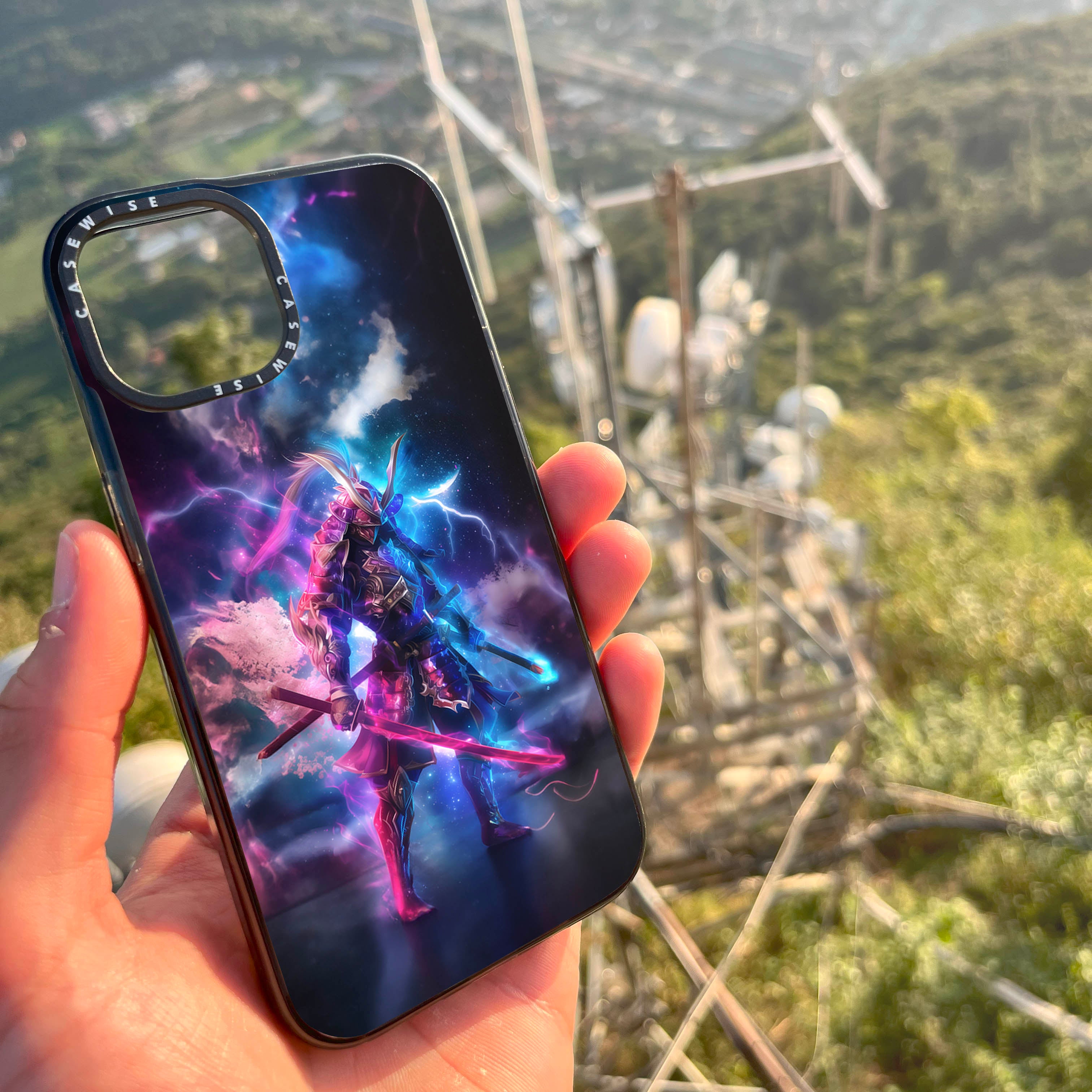 CASEWISE CASEWISE