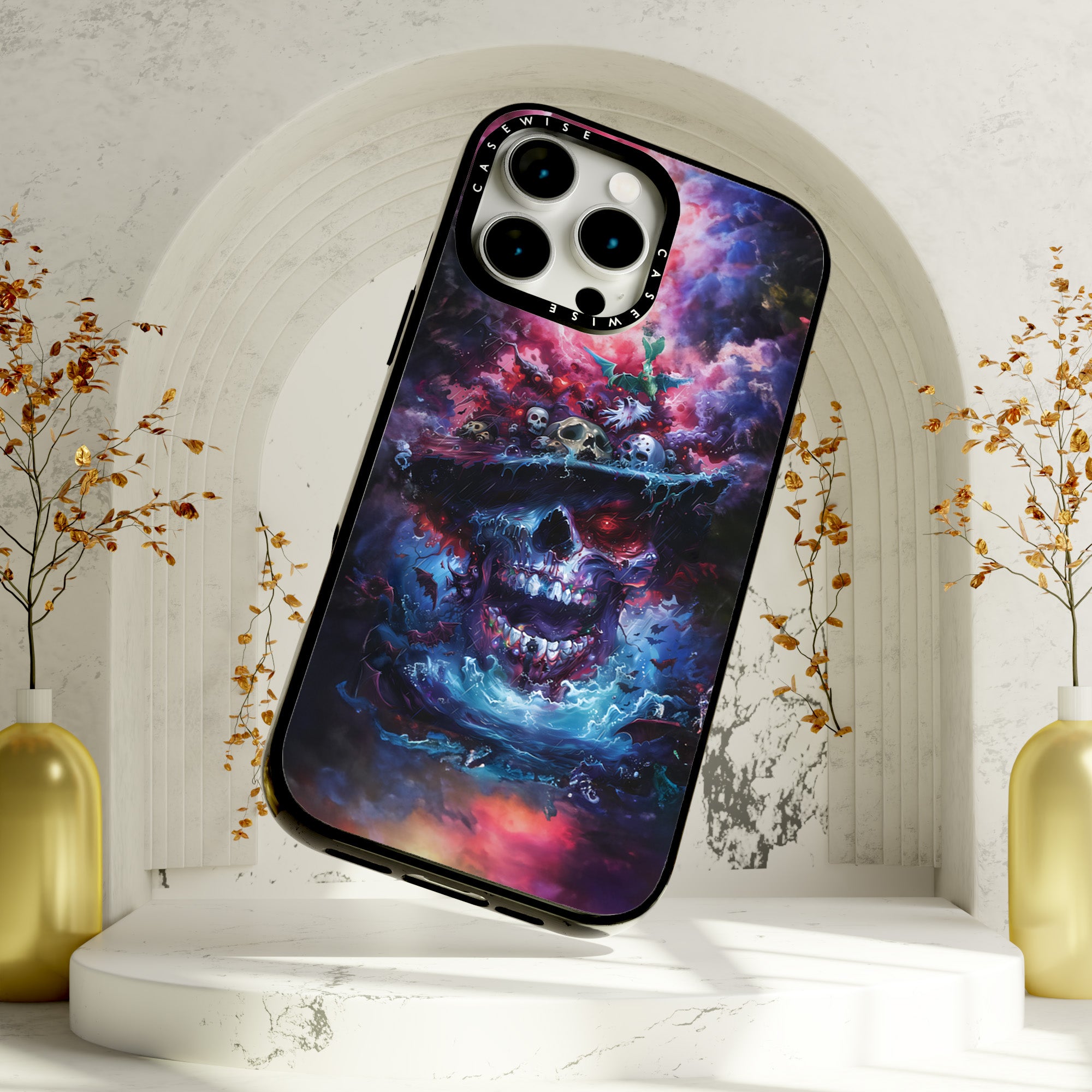 CASEWISE CASEWISE