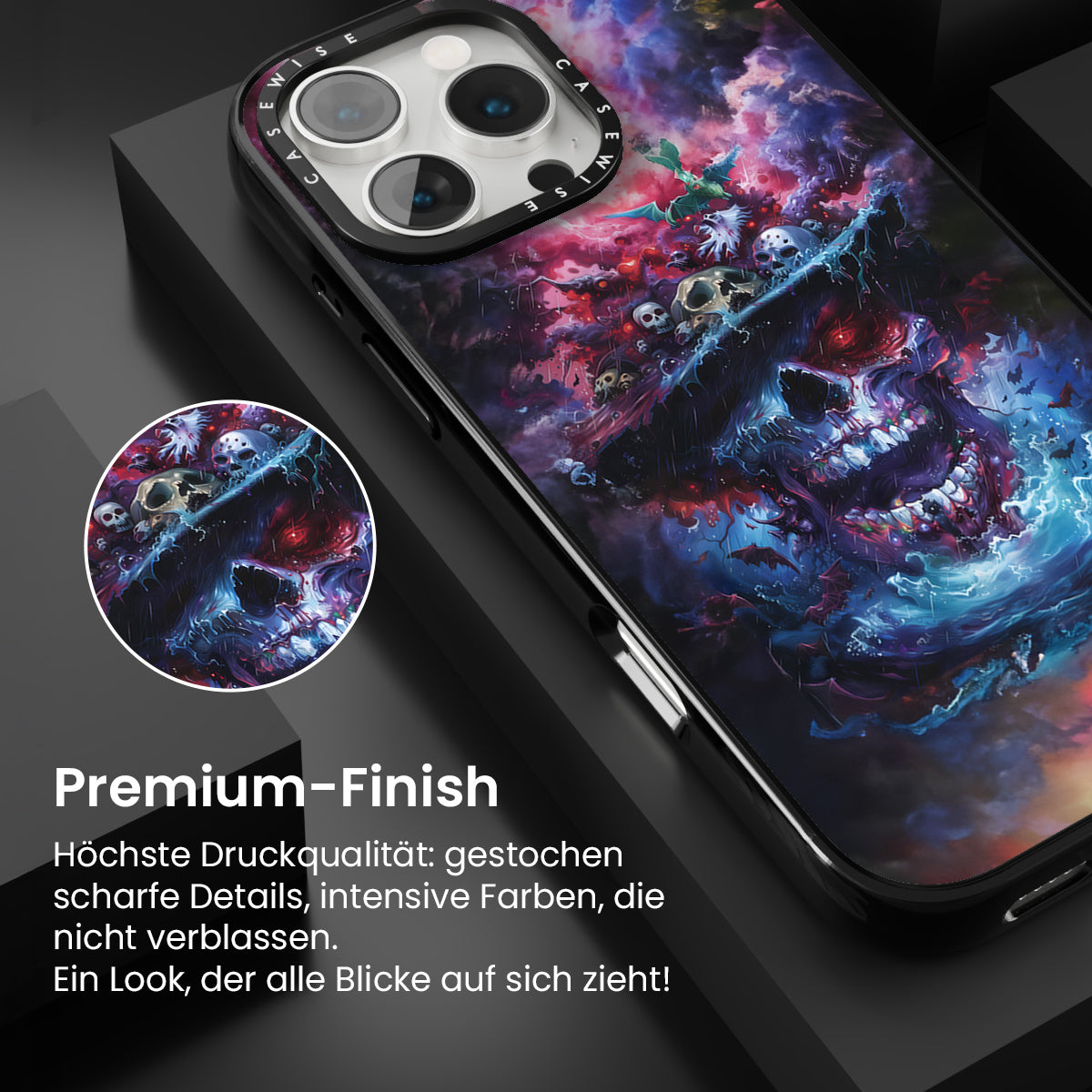 CASEWISE CASEWISE

Premium-Finish

Höchste Druckqualität: gestochen scharfe Details, intensive Farben, die nicht verblassen.
Ein Look, der alle Blicke auf sich zieht!