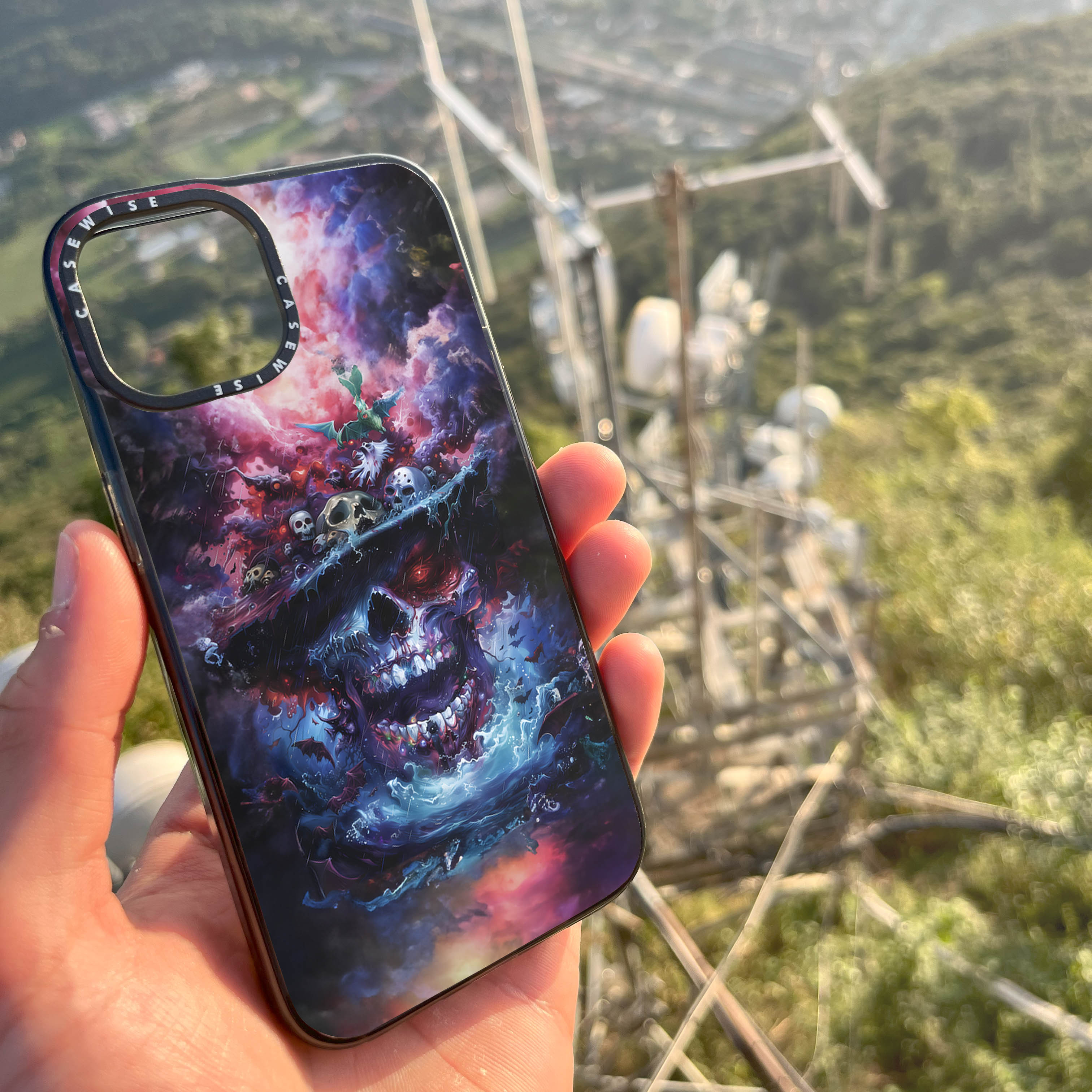 CASEWISE CASEWISE