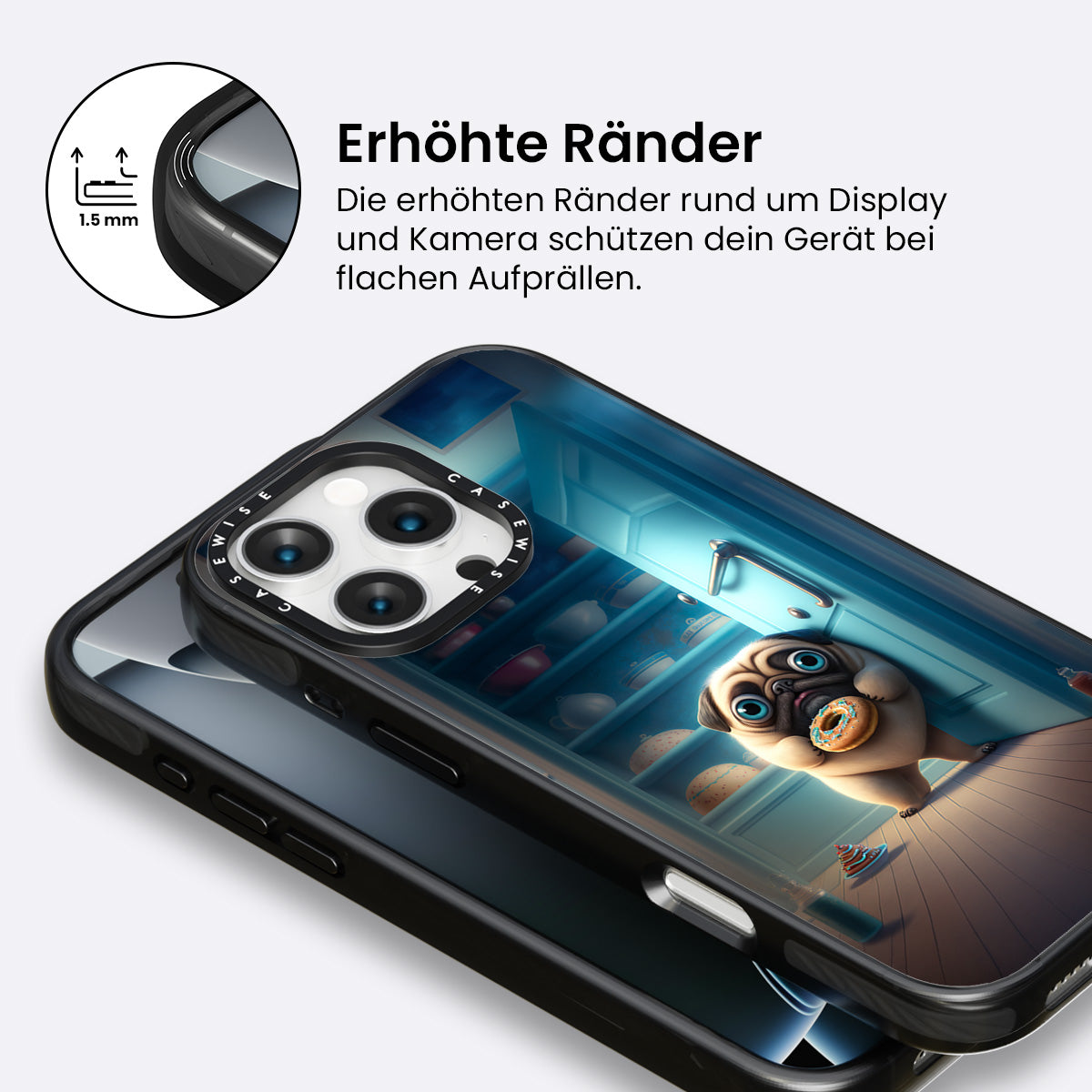 1.5 mm

Erhöhte Ränder

Die erhöhten Ränder rund um Display und Kamera schützen dein Gerät bei flachen Aufprällen.

CASEWISE CASEWISE