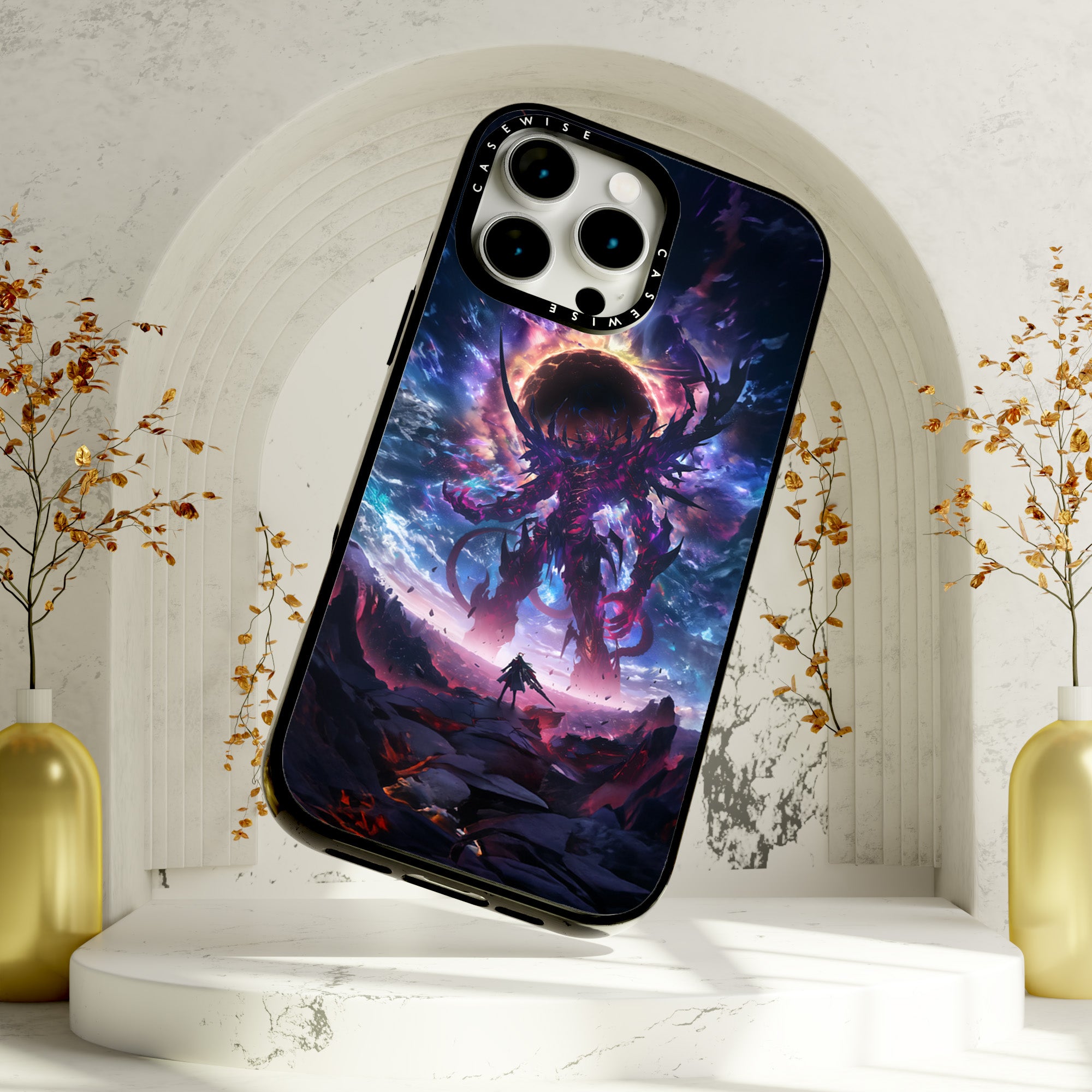 CASEWISE
CASEWISE