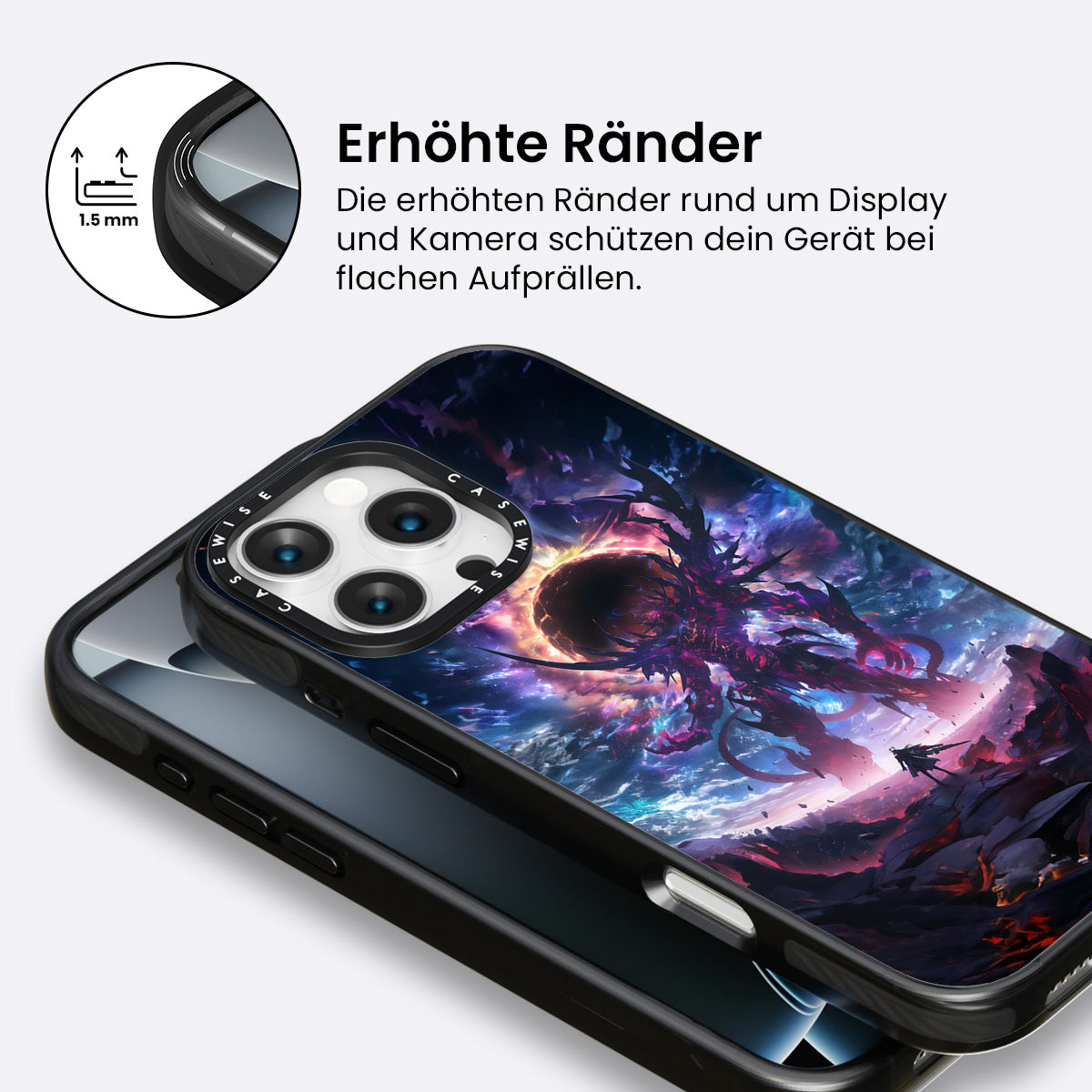 1.5 mm

Erhöhte Ränder

Die erhöhten Ränder rund um Display und Kamera schützen dein Gerät bei flachen Aufprällen.

CASEWISE CASEWISE